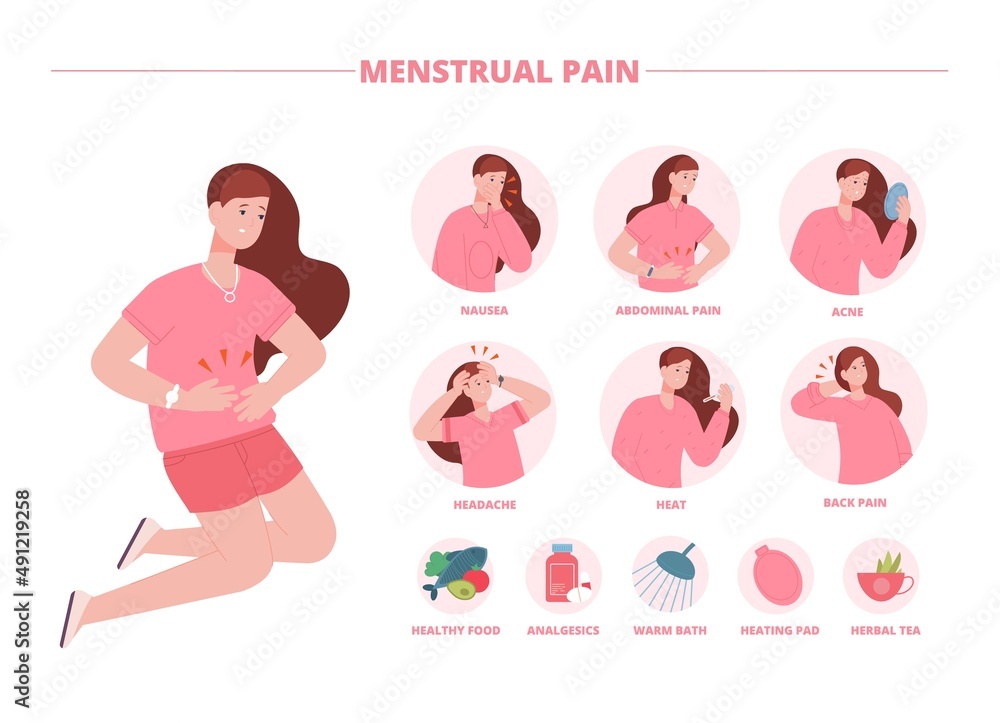 MENSTRUAL PAIN

NAUSEA

ABDOMINAL PAIN

ACNE

HEADACHE

HEAT

BACK PAIN

HEALTHY FOOD

ANALGESICS

WARM BATH

HEATING PAD

HERBAL TEA

Adobe Stock | #491219258