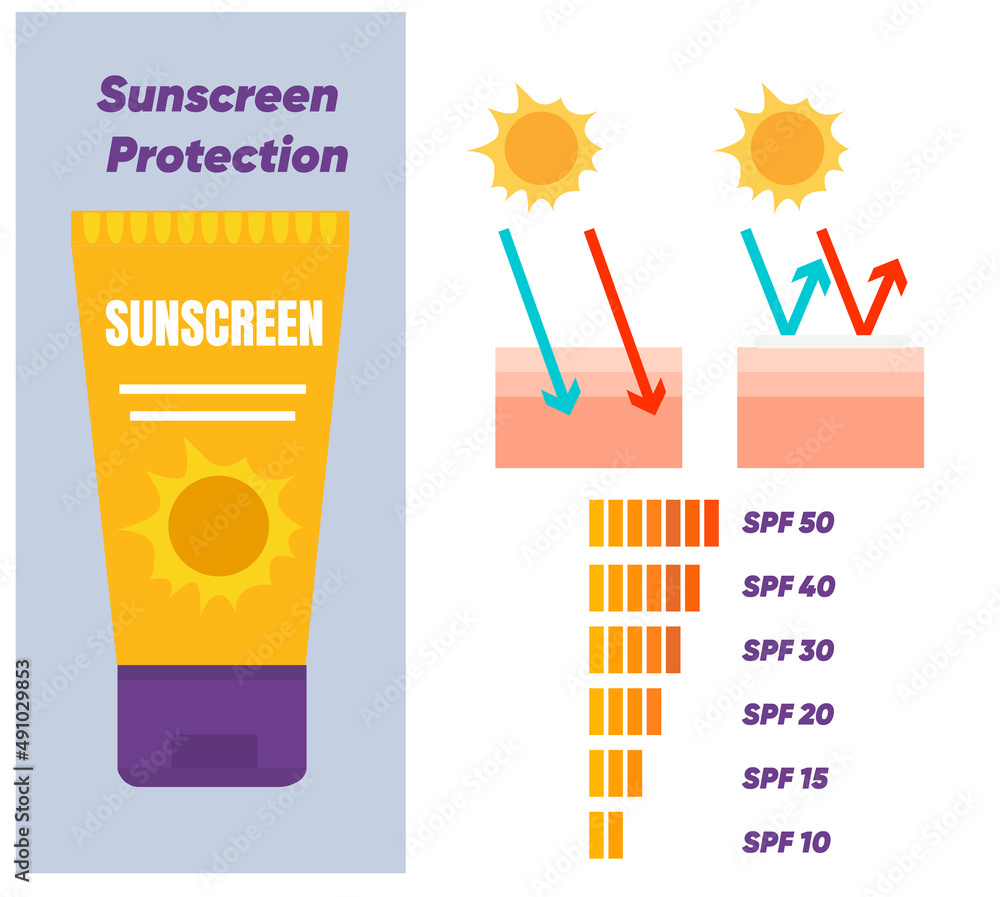 Sunscreen Protection

SUNSCREEN

SPF 50
SPF 40
SPF 30
SPF 20
SPF 15
SPF 10

Adobe Stock | #491029853