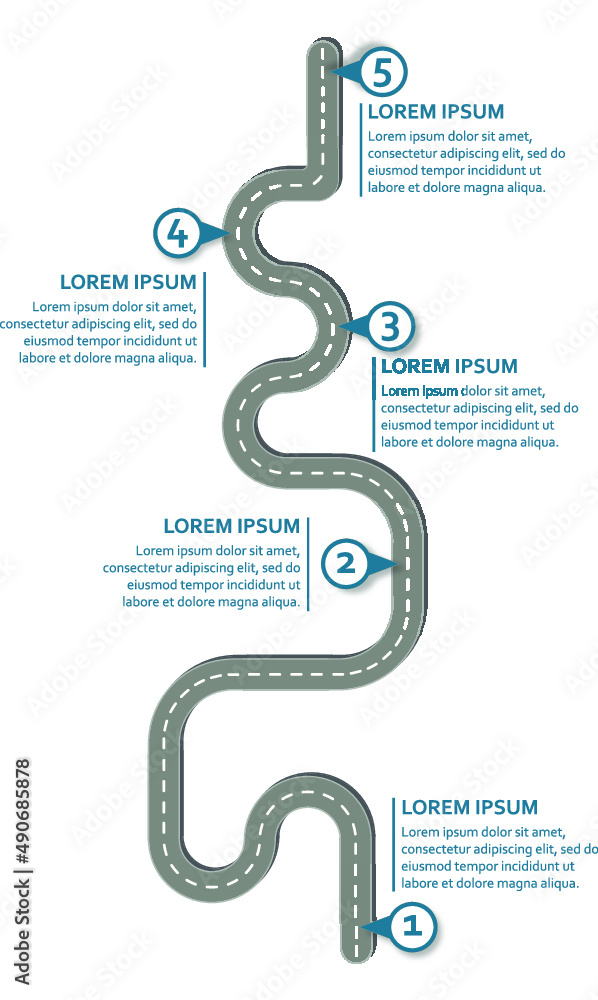 5

LOREM IPSUM

Lorem ipsum dolor sit amet, consectetur adipiscing elit, sed do eiusmod tempor incididunt ut labore et dolore magna aliqua.

4

LOREM IPSUM

Lorem ipsum dolor sit amet, consectetur adipiscing elit, sed do eiusmod tempor incididunt ut labore et dolore magna aliqua.

3

LOREM IPSUM

Lorem ipsum dolor sit amet, consectetur adipiscing elit, sed do eiusmod tempor incididunt ut labore et dolore magna aliqua.

LOREM IPSUM

Lorem ipsum dolor sit amet, consectetur adipiscing elit, sed do eiusmod tempor incididunt ut labore et dolore magna aliqua.

2

LOREM IPSUM

Lorem ipsum dolor sit amet, consectetur adipiscing elit, sed do eiusmod tempor incididunt ut labore et dolore magna aliqua.

1

Adobe Stock | #490685878