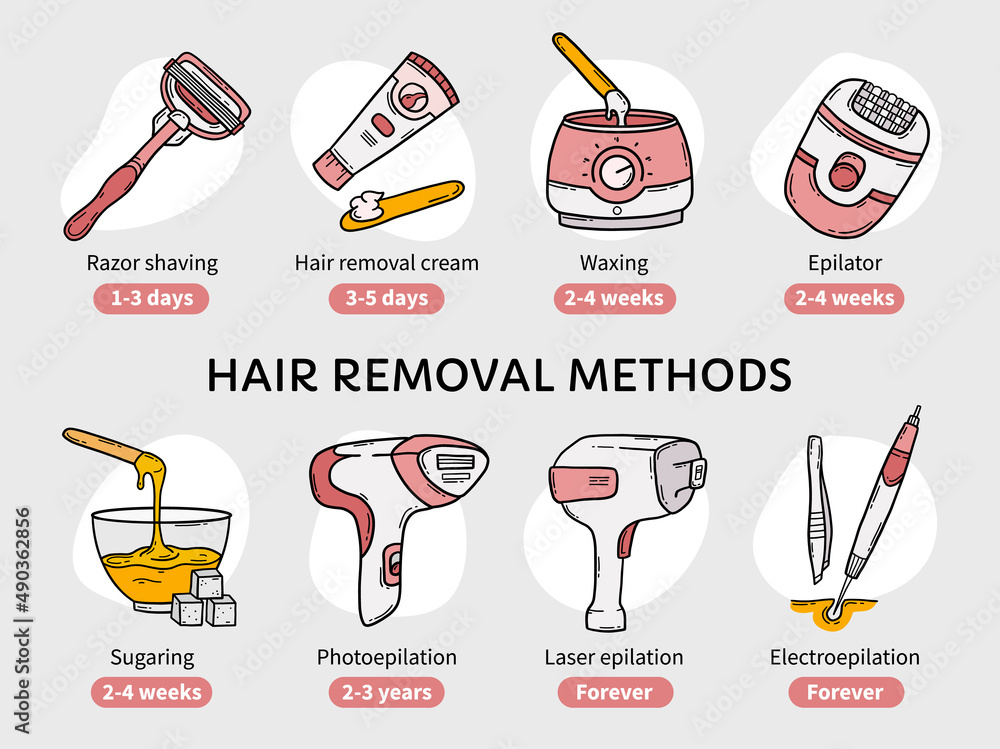 Razor shaving
1-3 days

Hair removal cream
3-5 days

Waxing
2-4 weeks

Epilator
2-4 weeks

HAIR REMOVAL METHODS

Sugaring
2-4 weeks

Photoepilation
2-3 years

Laser epilation
Forever

Electroepilation
Forever

Adobe Stock | #490362856