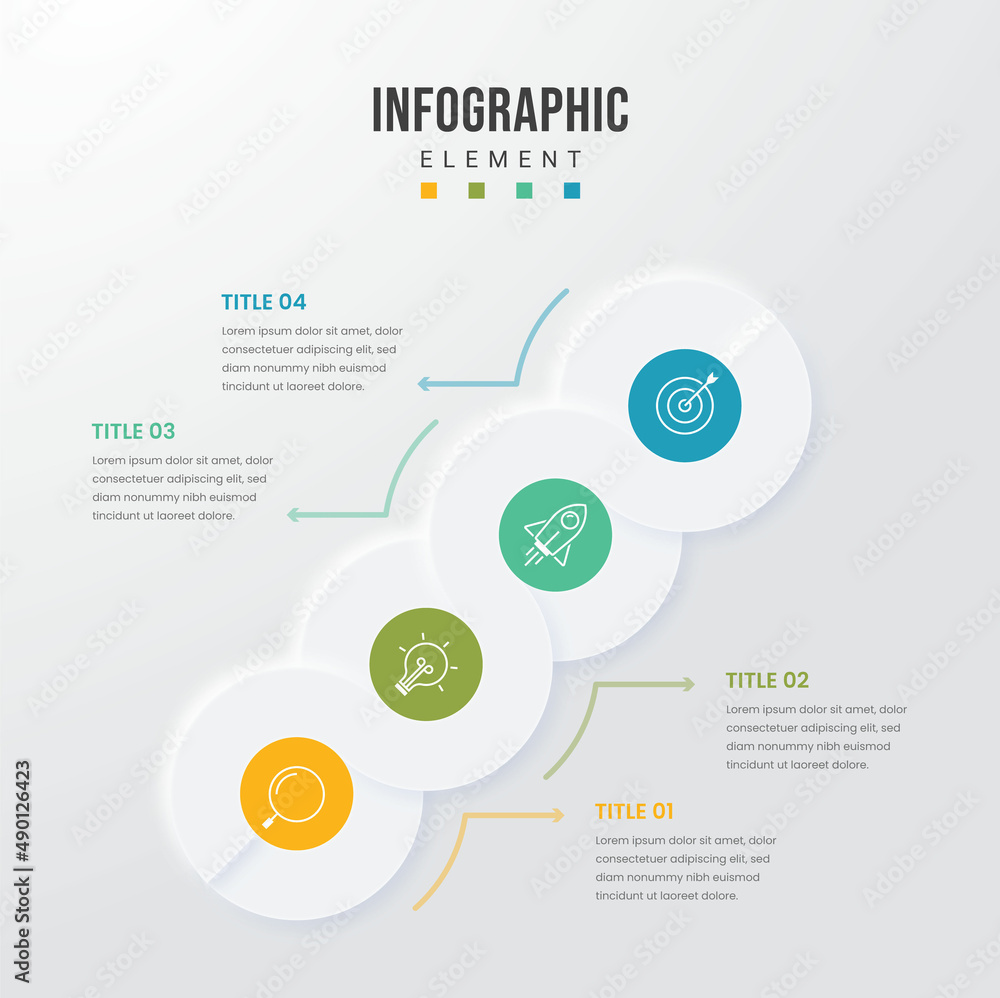 INFOGRAPHIC
ELEMENT

TITLE 04
Lorem ipsum dolor sit amet, dolor consectetuer adipiscing elit, sed diam nonummy nibh euismod tincidunt ut laoreet dolore.

TITLE 03
Lorem ipsum dolor sit amet, dolor consectetuer adipiscing elit, sed diam nonummy nibh euismod tincidunt ut laoreet dolore.

TITLE 02
Lorem ipsum dolor sit amet, dolor consectetuer adipiscing elit, sed diam nonummy nibh euismod tincidunt ut laoreet dolore.

TITLE 01
Lorem ipsum dolor sit amet, dolor consectetuer adipiscing elit, sed diam nonummy nibh euismod tincidunt ut laoreet dolore.

Adobe Stock | #490126423