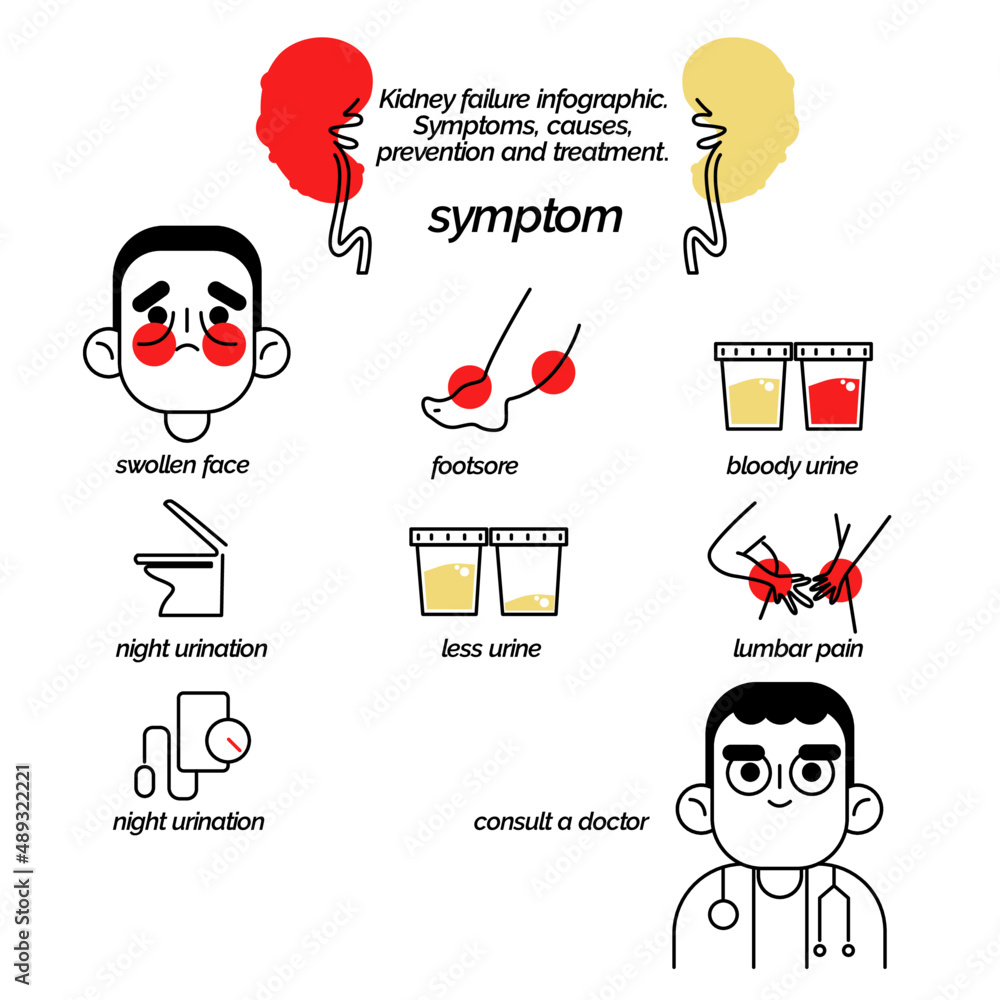 Kidney failure infographic. Symptoms, causes, prevention and treatment.

symptom

swollen face

footsore

bloody urine

night urination

less urine

lumbar pain

night urination

consult a doctor

Adobe Stock | #489322221