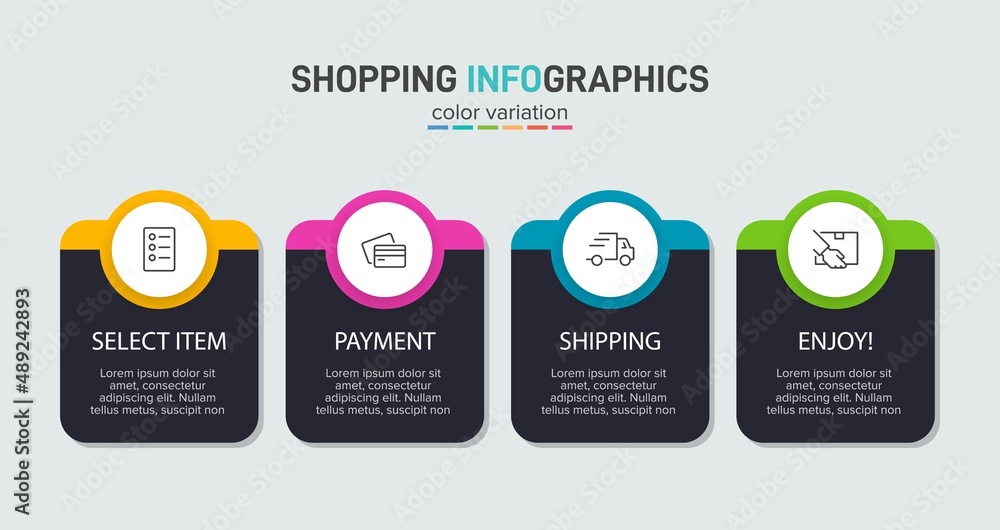 SHOPPING INFOGRAPHICS

color variation

SELECT ITEM

Lorem ipsum dolor sit amet, consectetur adipiscing elit. Nullam tellus metus, suscipit non

PAYMENT

Lorem ipsum dolor sit amet, consectetur adipiscing elit. Nullam tellus metus, suscipit non

SHIPPING

Lorem ipsum dolor sit amet, consectetur adipiscing elit. Nullam tellus metus, suscipit non

ENJOY!

Lorem ipsum dolor sit amet, consectetur adipiscing elit. Nullam tellus metus, suscipit non

Adobe Stock | #489242893