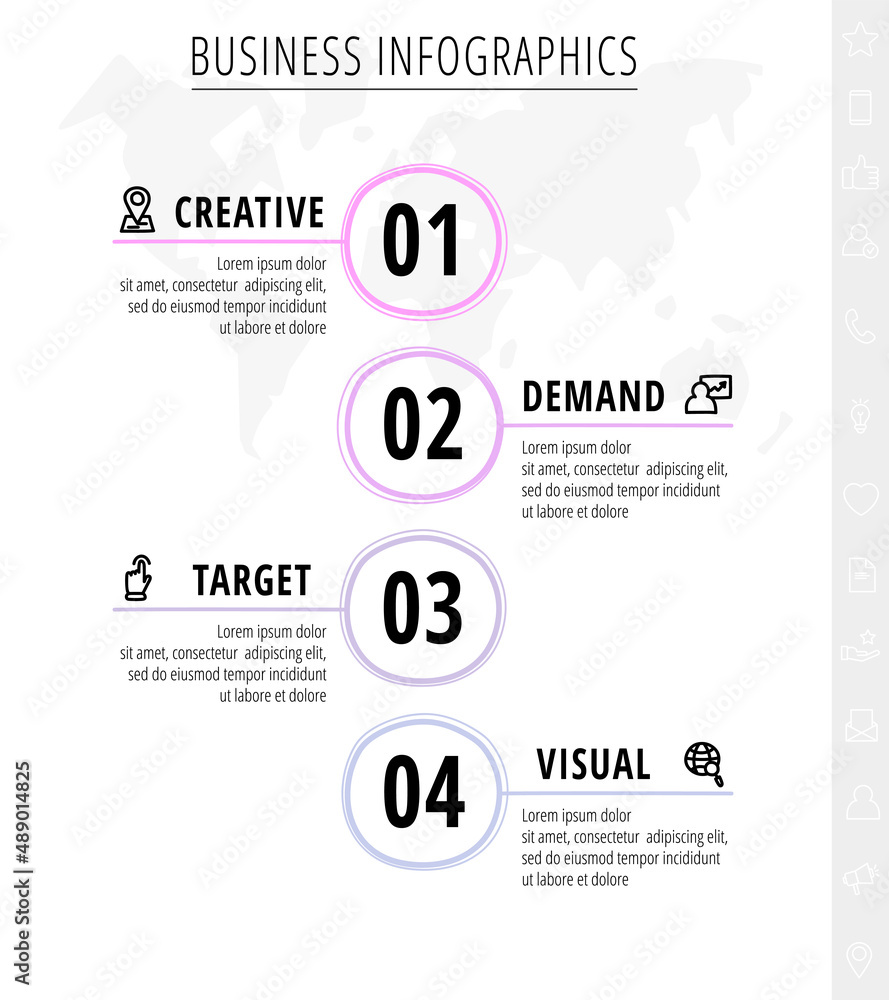 BUSINESS INFOGRAPHICS

CREATIVE

01

Lorem ipsum dolor sit amet, consectetur adipiscing elit, sed do eiusmod tempor incididunt ut labore et dolore

02

DEMAND

Lorem ipsum dolor sit amet, consectetur adipiscing elit, sed do eiusmod tempor incididunt ut labore et dolore

TARGET

03

Lorem ipsum dolor sit amet, consectetur adipiscing elit, sed do eiusmod tempor incididunt ut labore et dolore

04

VISUAL

Lorem ipsum dolor sit amet, consectetur adipiscing elit, sed do eiusmod tempor incididunt ut labore et dolore

Adobe Stock | #489014825