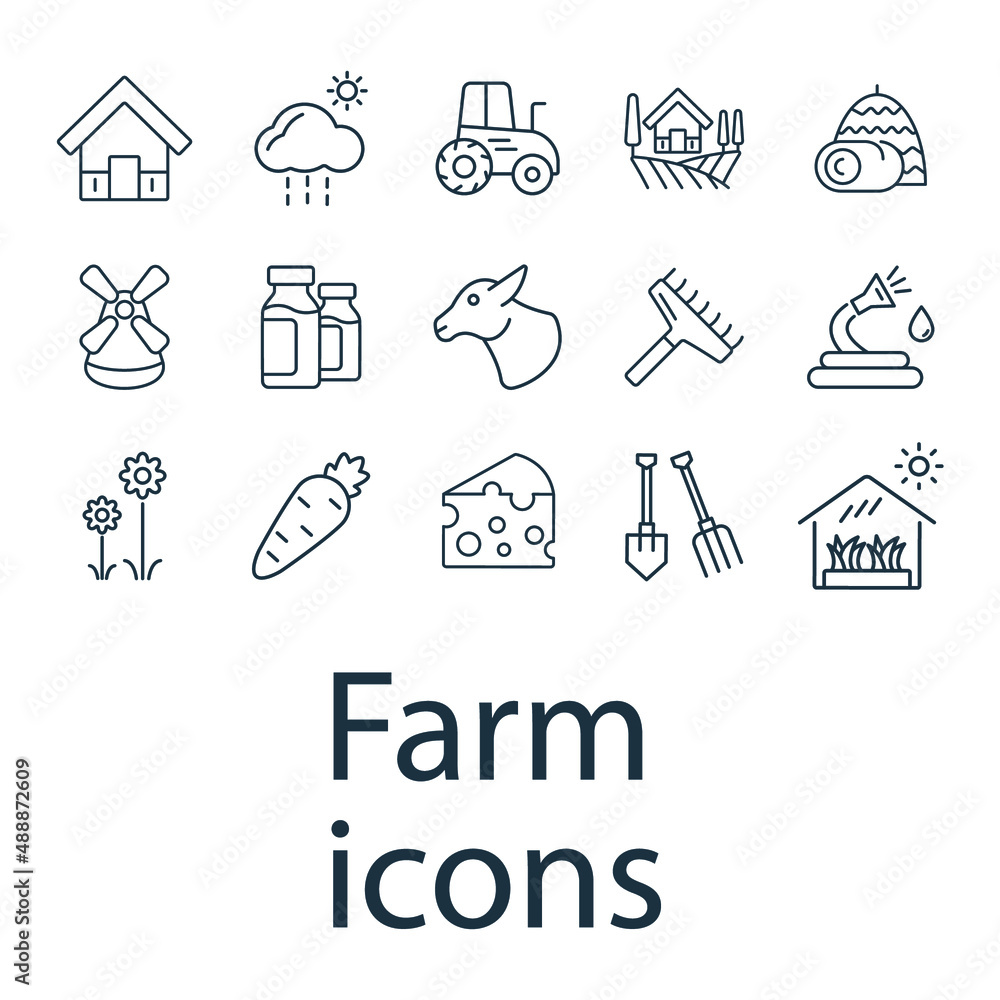 Farm icons

Adobe Stock | #488872609