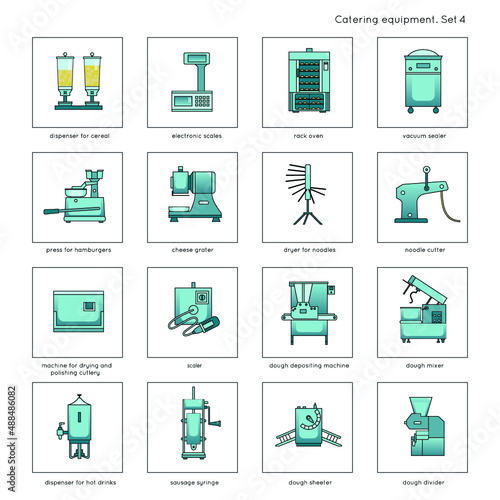 Catering equipment. Set 4

dispenser for cereal

electronic scales

rack oven

vacuum sealer

press for hamburgers

cheese grater

dryer for noodles

noodle cutter

machine for drying and polishing cutlery

scaler

dough depositing machine

dough mixer

dispenser for hot drinks

sausage syringe

dough sheeter

dough divider

Adobe Stock | #488486082