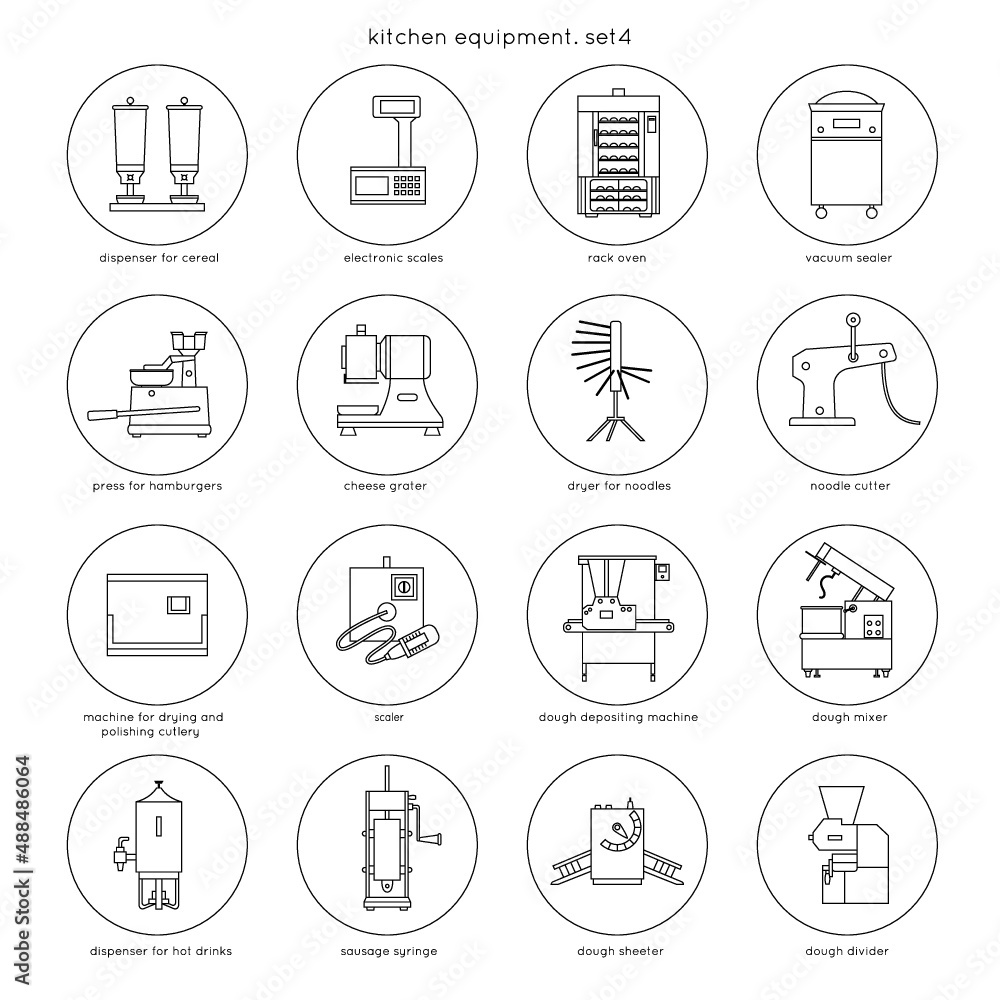 kitchen equipment. set4

dispenser for cereal

electronic scales

rack oven

vacuum sealer

press for hamburgers

cheese grater

dryer for noodles

noodle cutter

machine for drying and polishing cutlery

scaler

dough depositing machine

dough mixer

dispenser for hot drinks

sausage syringe

dough sheeter

dough divider

Adobe Stock | #488486064