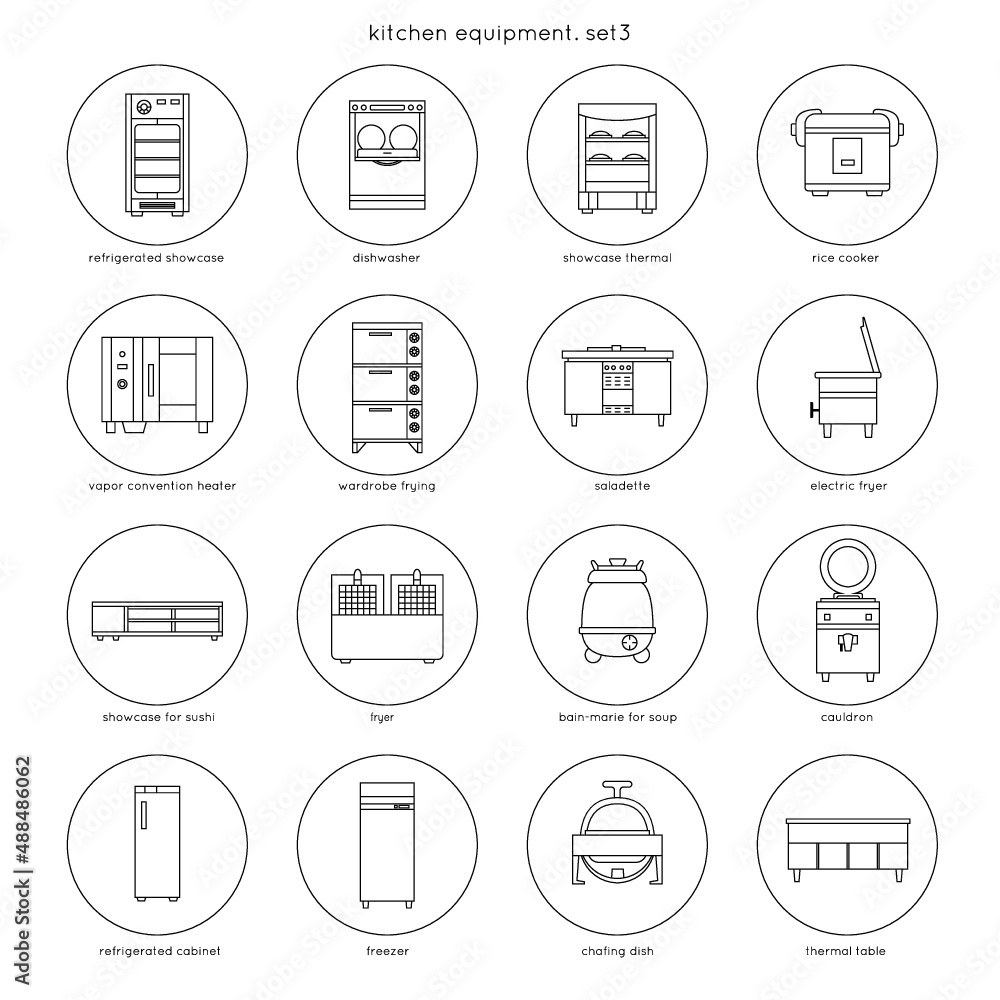 kitchen equipment. set3

refrigerated showcase

dishwasher

showcase thermal

rice cooker

vapor convention heater

wardrobe frying

saladette

electric fryer

showcase for sushi

fryer

bain-marie for soup

cauldron

refrigerated cabinet

freezer

chafing dish

thermal table

Adobe Stock | #488486062