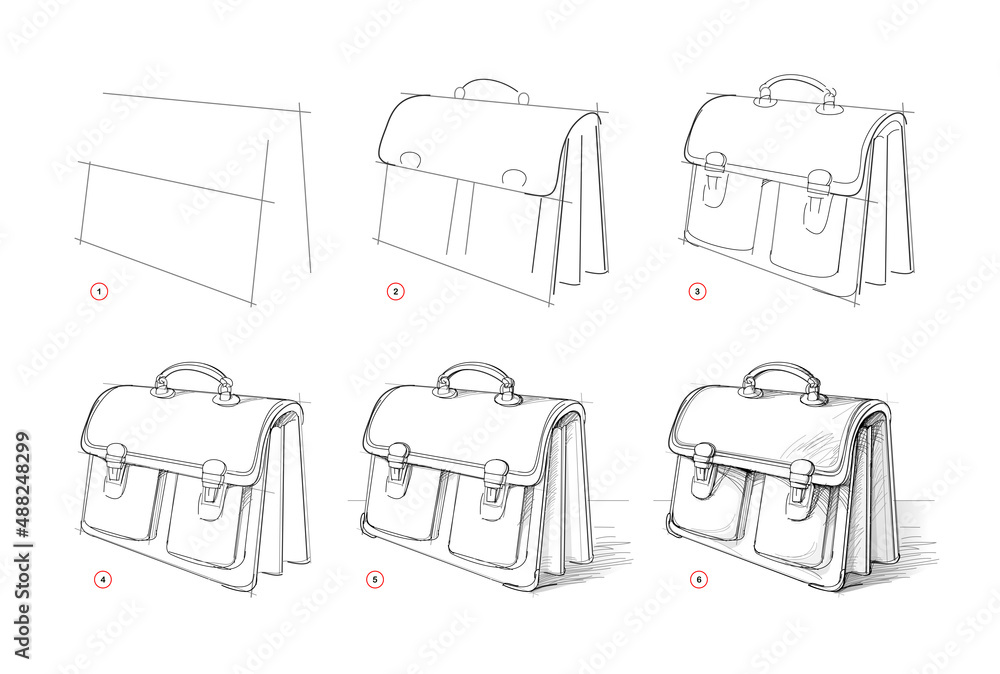 1
2
3
4
5
6
Adobe Stock | #488248299