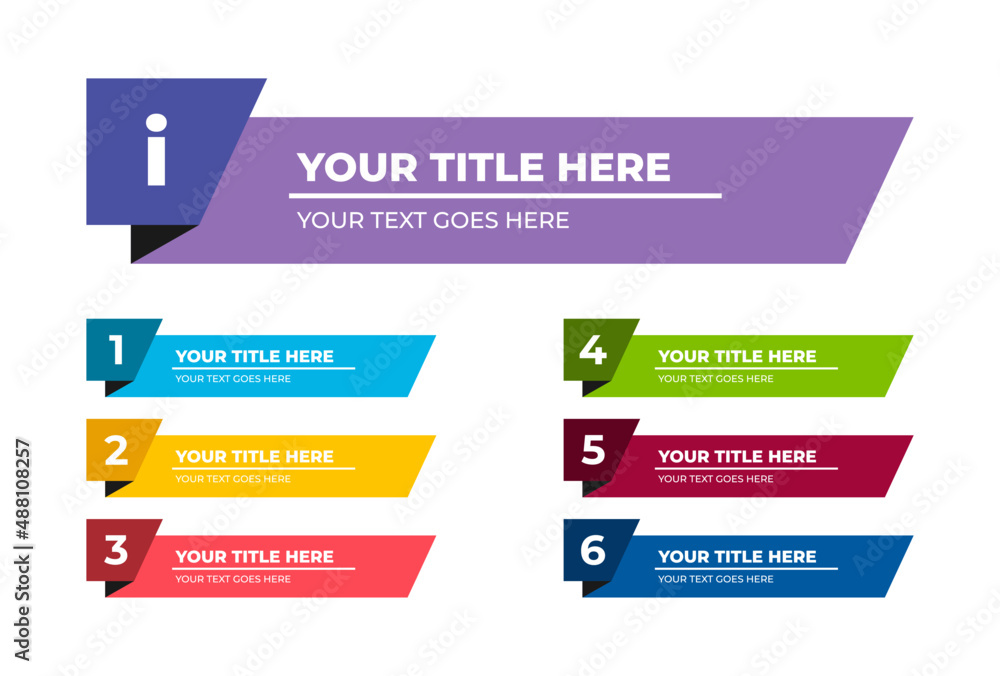 i
YOUR TITLE HERE
YOUR TEXT GOES HERE

1
YOUR TITLE HERE
YOUR TEXT GOES HERE

2
YOUR TITLE HERE
YOUR TEXT GOES HERE

3
YOUR TITLE HERE
YOUR TEXT GOES HERE

4
YOUR TITLE HERE
YOUR TEXT GOES HERE

5
YOUR TITLE HERE
YOUR TEXT GOES HERE

6
YOUR TITLE HERE
YOUR TEXT GOES HERE

Adobe Stock | #488108257