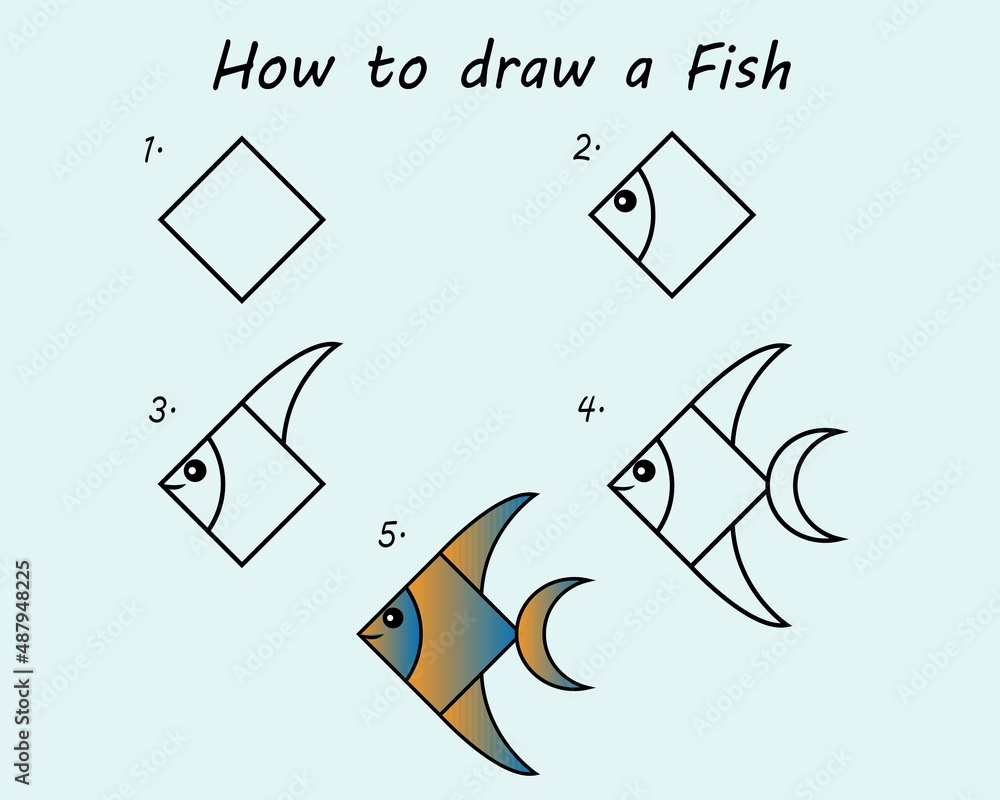 How to draw a Fish

1.

2.

3.

4.

5.

Adobe Stock | #487948225