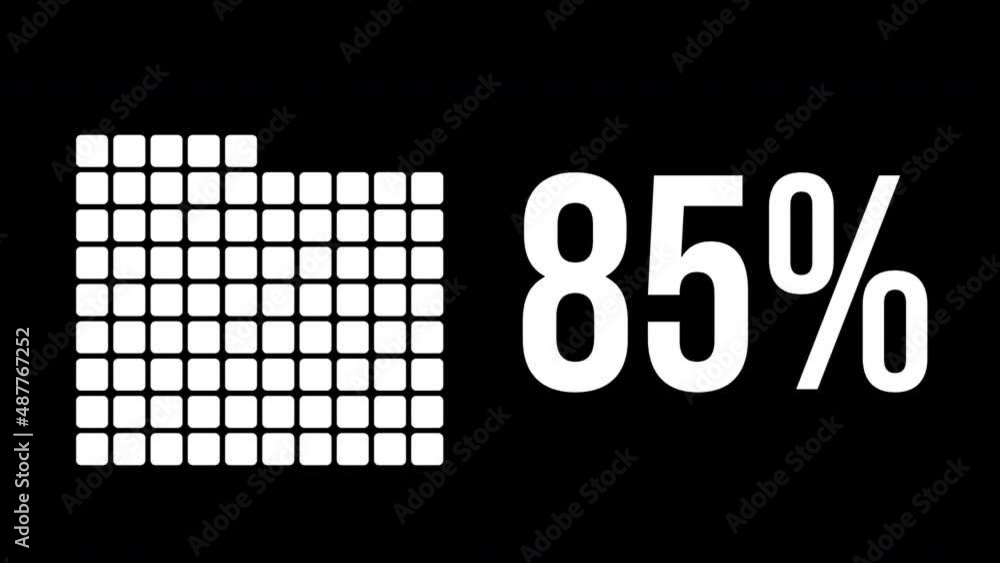 85%

Adobe Stock | #487767252