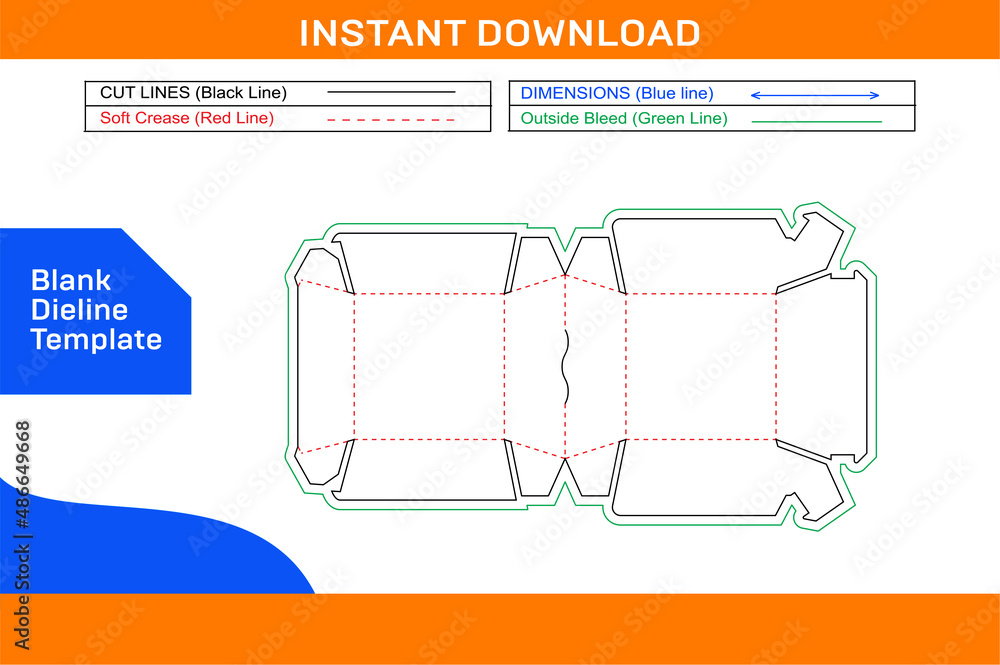 INSTANT DOWNLOAD

CUT LINES (Black Line)
Soft Crease (Red Line)
DIMENSIONS (Blue line)
Outside Bleed (Green Line)

Blank Dieline Template

Adobe Stock | #486649668