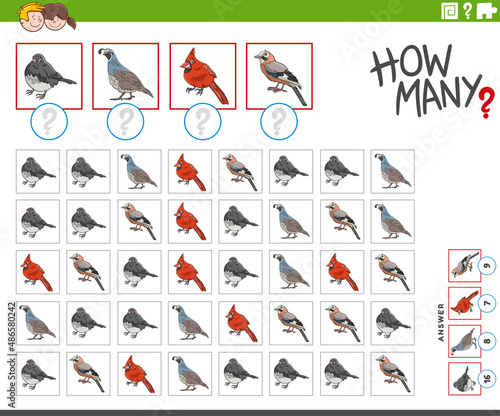 HOW MANY?

?
?
?
?

ANSWER
9
7
8
16

Adobe Stock | #486580242