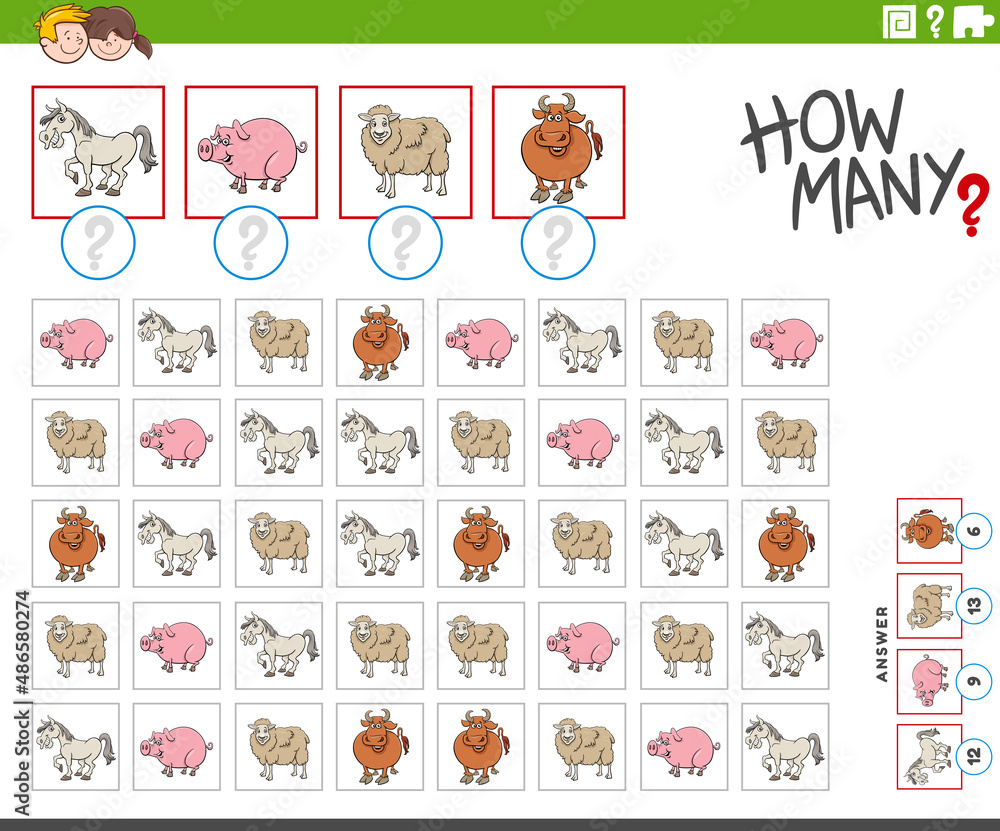 ?

HOW MANY?

?

?

?

?

ANSWER

6

13

9

12

Adobe Stock | #486580274