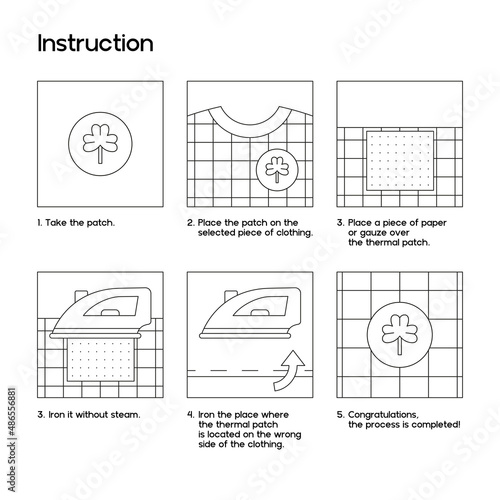 Instruction

1. Take the patch.

2. Place the patch on the selected piece of clothing.

3. Place a piece of paper or gauze over the thermal patch.

3. Iron it without steam.

4. Iron the place where the thermal patch is located on the wrong side of the clothing.

5. Congratulations, the process is completed!

Adobe Stock | #486556881