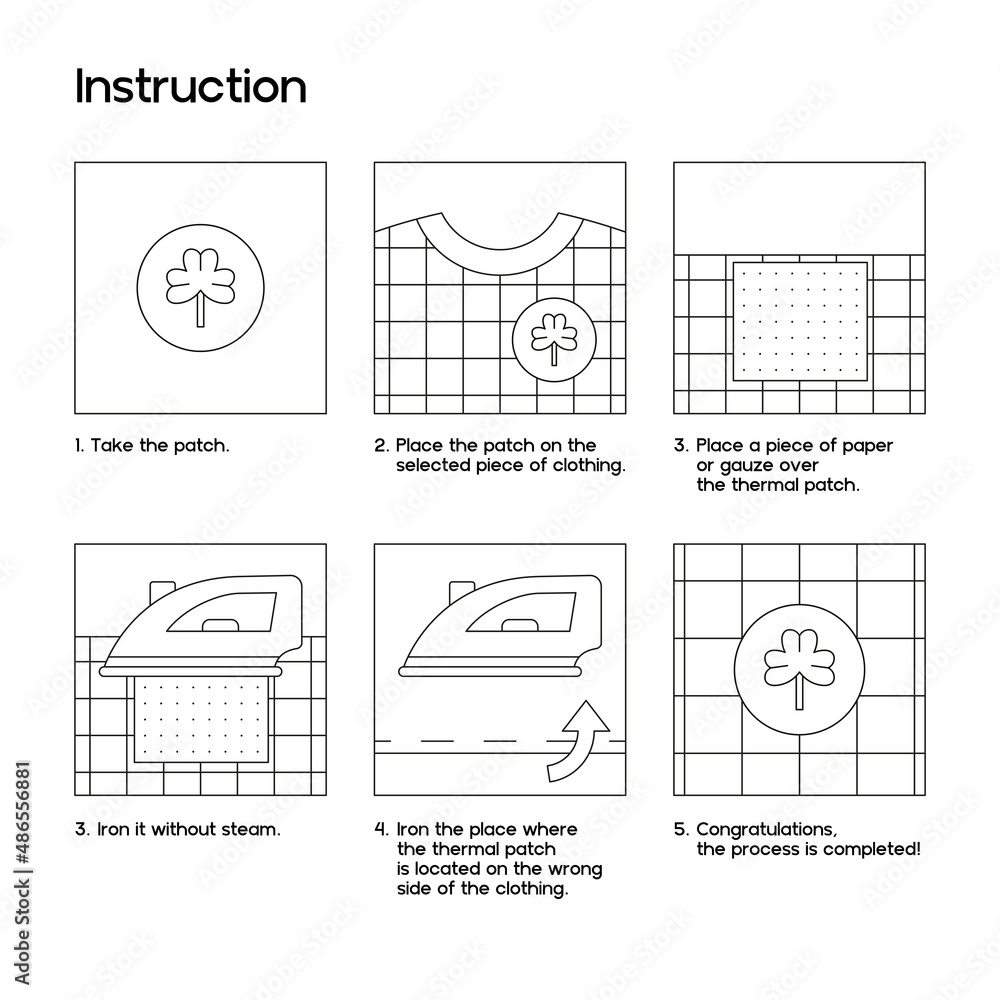 Instruction

1. Take the patch.

2. Place the patch on the selected piece of clothing.

3. Place a piece of paper or gauze over the thermal patch.

3. Iron it without steam.

4. Iron the place where the thermal patch is located on the wrong side of the clothing.

5. Congratulations, the process is completed!

Adobe Stock | #486556881