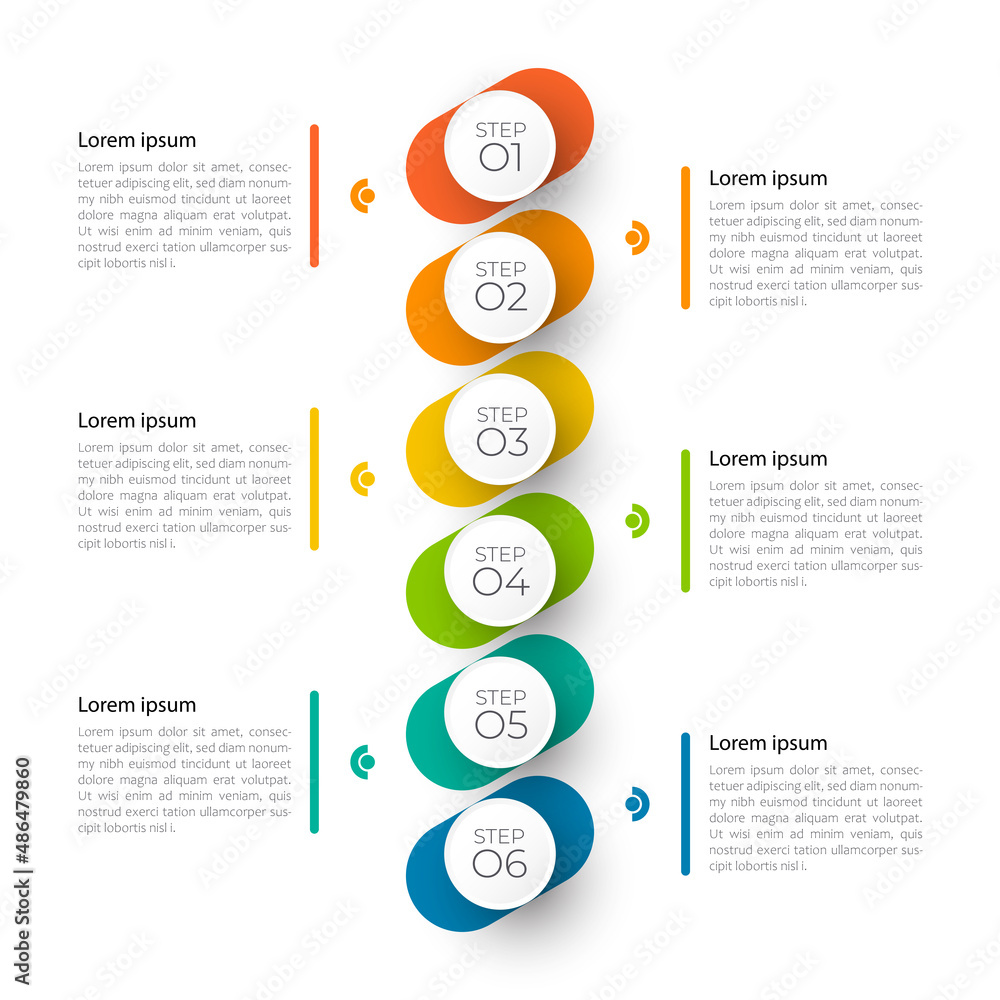 STEP
01

Lorem ipsum
Lorem ipsum dolor sit amet, consectetuer adipiscing elit, sed diam nonummy nibh euismod tincidunt ut laoreet dolore magna aliquam erat volutpat. Ut wisi enim ad minim veniam, quis nostrud exerci tation ullamcorper suscipit lobortis nisl i.

STEP
02

Lorem ipsum
Lorem ipsum dolor sit amet, consectetuer adipiscing elit, sed diam nonummy nibh euismod tincidunt ut laoreet dolore magna aliquam erat volutpat. Ut wisi enim ad minim veniam, quis nostrud exerci tation ullamcorper suscipit lobortis nisl i.

STEP
03

Lorem ipsum
Lorem ipsum dolor sit amet, consectetuer adipiscing elit, sed diam nonummy nibh euismod tincidunt ut laoreet dolore magna aliquam erat volutpat. Ut wisi enim ad minim veniam, quis nostrud exerci tation ullamcorper suscipit lobortis nisl i.

STEP
04

Lorem ipsum
Lorem ipsum dolor sit amet, consectetuer adipiscing elit, sed diam nonummy nibh euismod tincidunt ut laoreet dolore magna aliquam erat volutpat. Ut wisi enim ad minim veniam, quis nostrud exerci tation ullamcorper suscipit lobortis nisl i.

STEP
05

Lorem ipsum
Lorem ipsum dolor sit amet, consectetuer adipiscing elit, sed diam nonummy nibh euismod tincidunt ut laoreet dolore magna aliquam erat volutpat. Ut wisi enim ad minim veniam, quis nostrud exerci tation ullamcorper suscipit lobortis nisl i.

STEP
06

Lorem ipsum
Lorem ipsum dolor sit amet, consectetuer adipiscing elit, sed diam nonummy nibh euismod tincidunt ut laoreet dolore magna aliquam erat volutpat. Ut wisi enim ad minim veniam, quis nostrud exerci tation ullamcorper suscipit lobortis nisl i.

Adobe Stock | #486479860