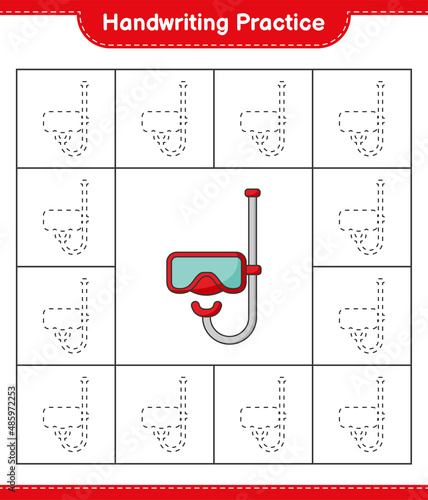 Handwriting Practice

Adobe Stock

Adobe Stock | #485972253