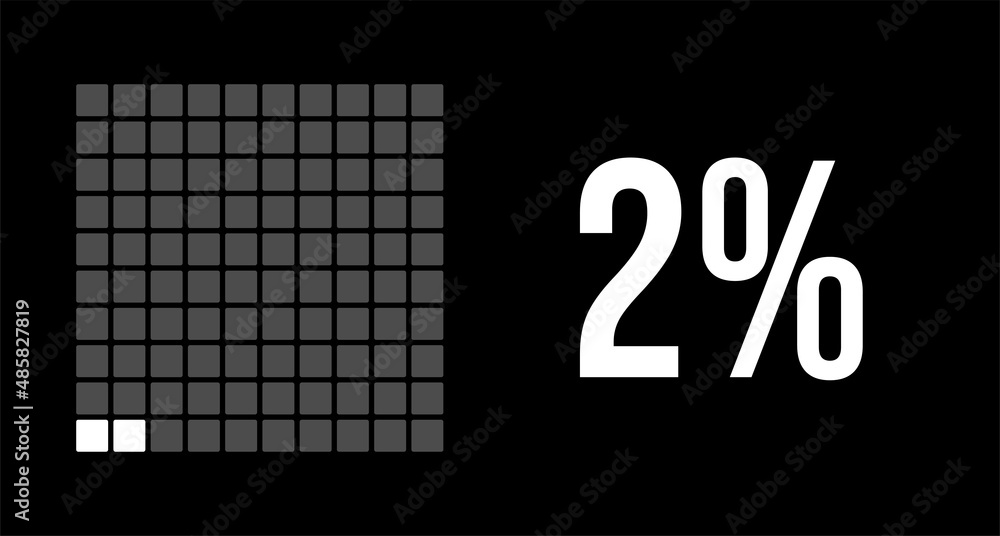 2%

Adobe Stock | #485827819