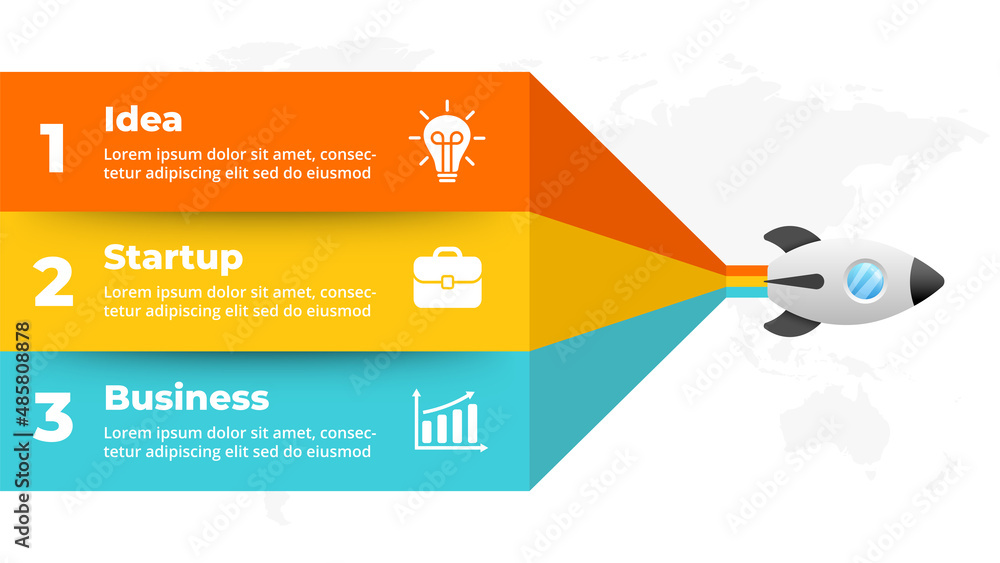 1 Idea
Lorem ipsum dolor sit amet, consectetur adipiscing elit sed do eiusmod

2 Startup
Lorem ipsum dolor sit amet, consectetur adipiscing elit sed do eiusmod

3 Business
Lorem ipsum dolor sit amet, consectetur adipiscing elit sed do eiusmod

Adobe Stock | #485808878