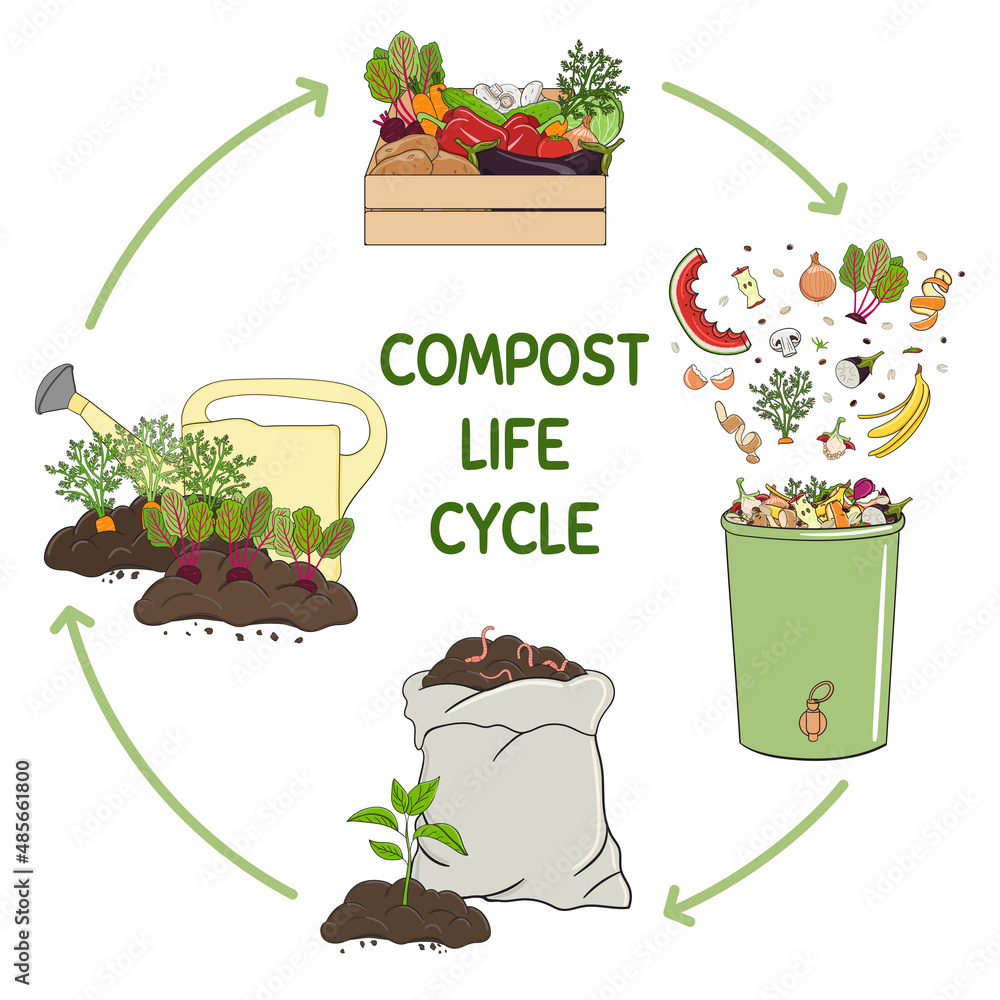 COMPOST
LIFE
CYCLE

Adobe Stock | #485661800