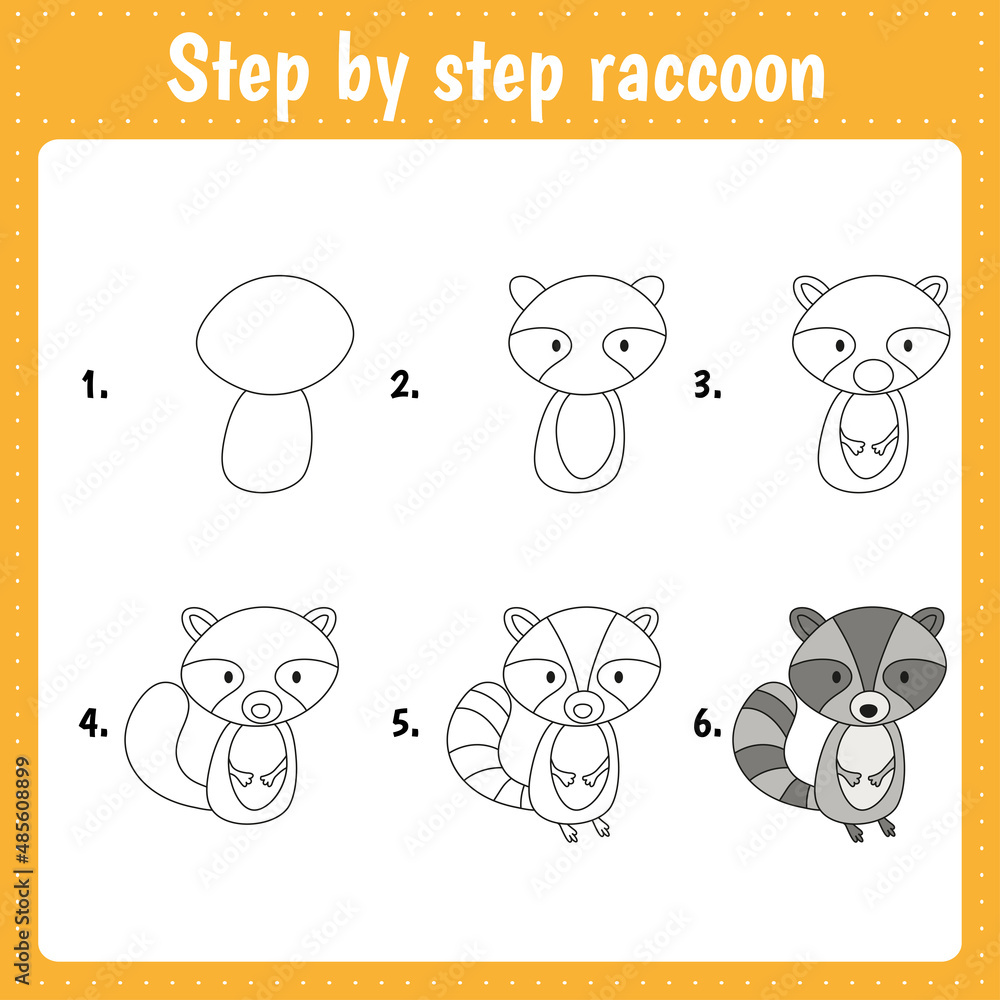 Step by step raccoon

1.

2.

3.

4.

5.

6.

Adobe Stock | #485608899