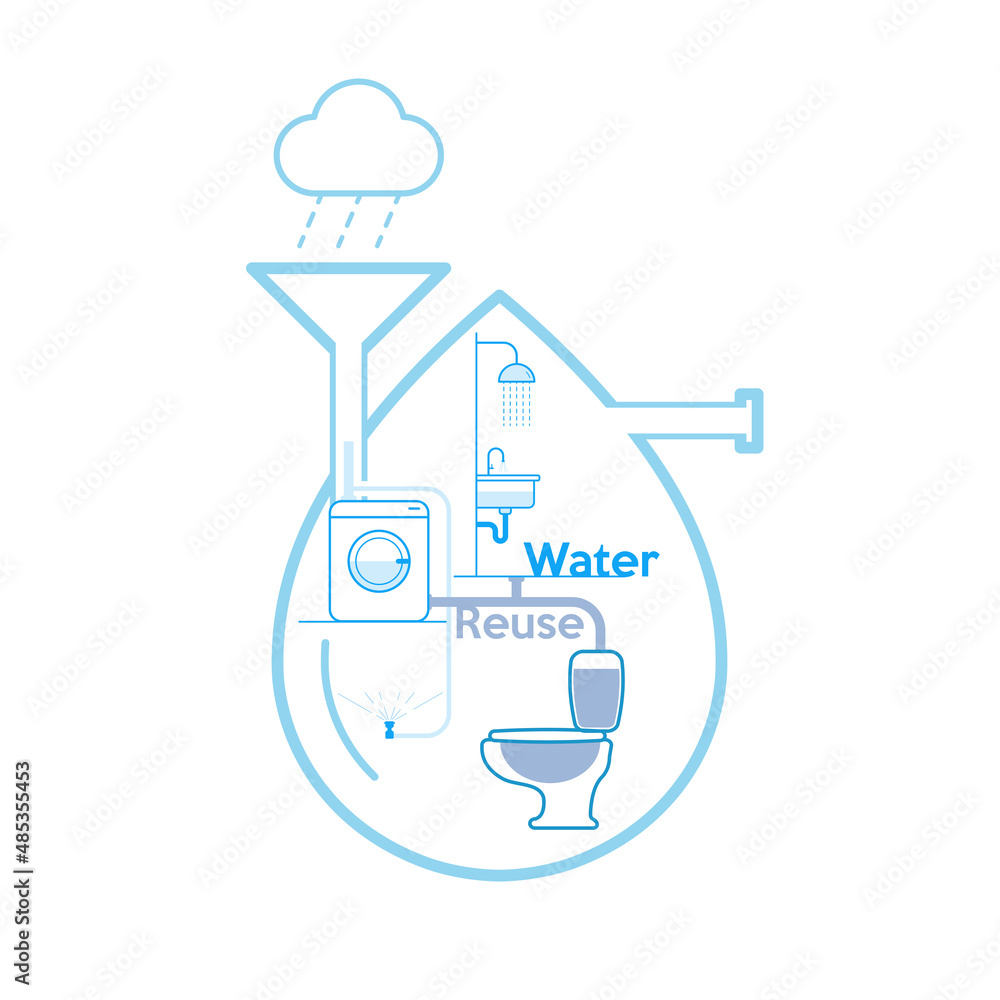 Water
Reuse
Adobe Stock | #485355453