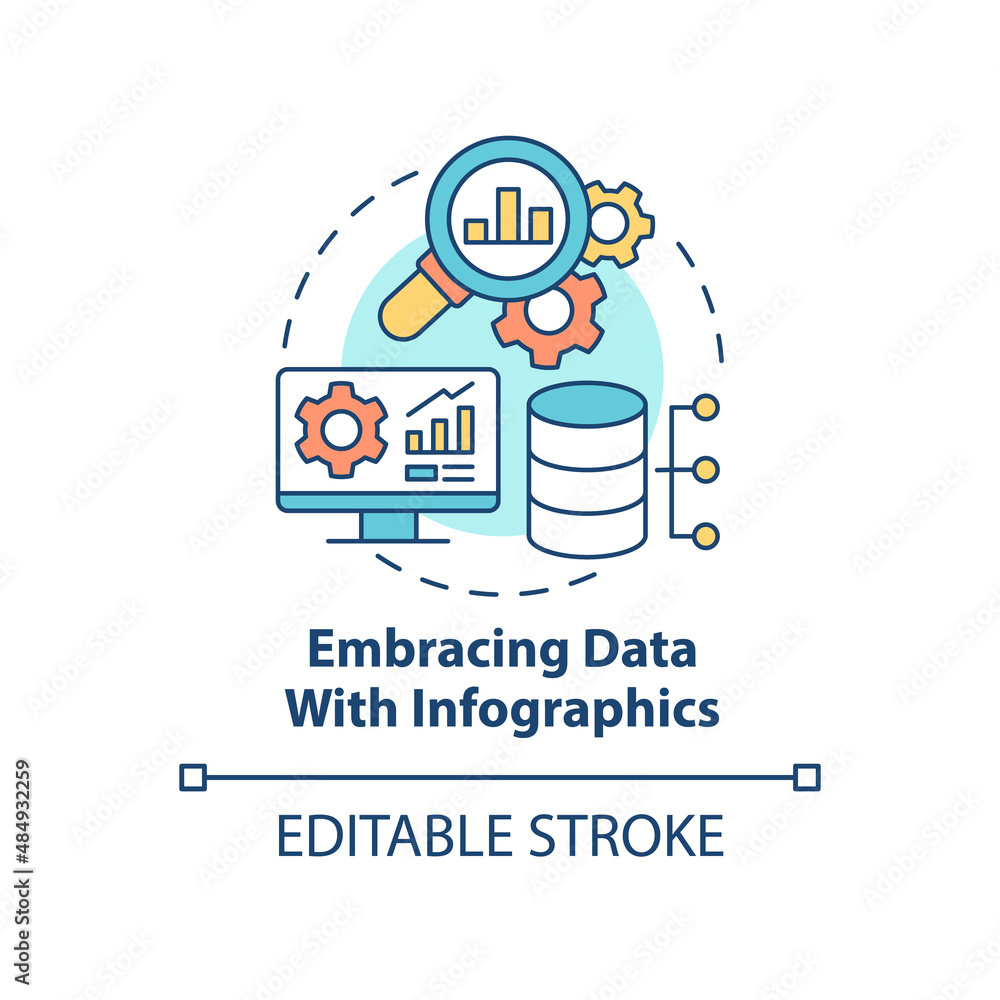 Embracing Data
With Infographics

EDITABLE STROKE

Adobe Stock | #484932259