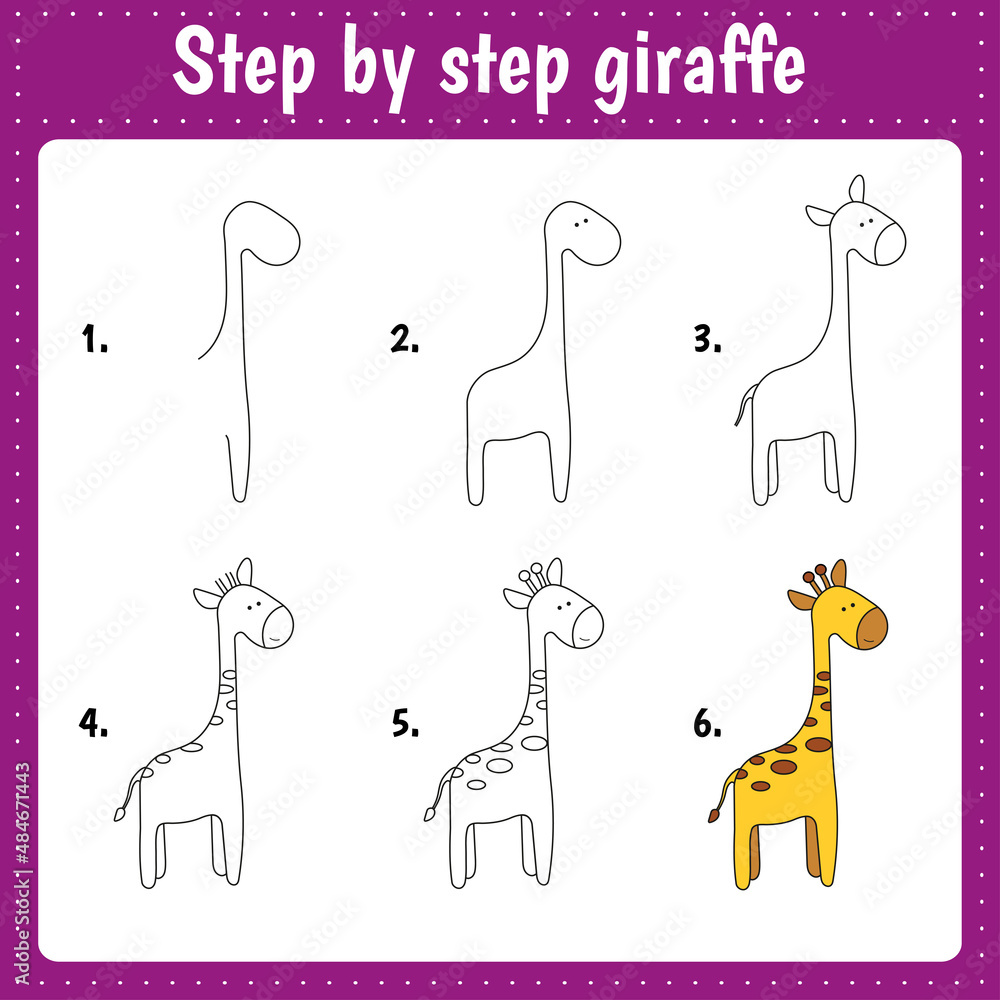 Step by step giraffe

1.

2.

3.

4.

5.

6.

Adobe Stock | #484671443