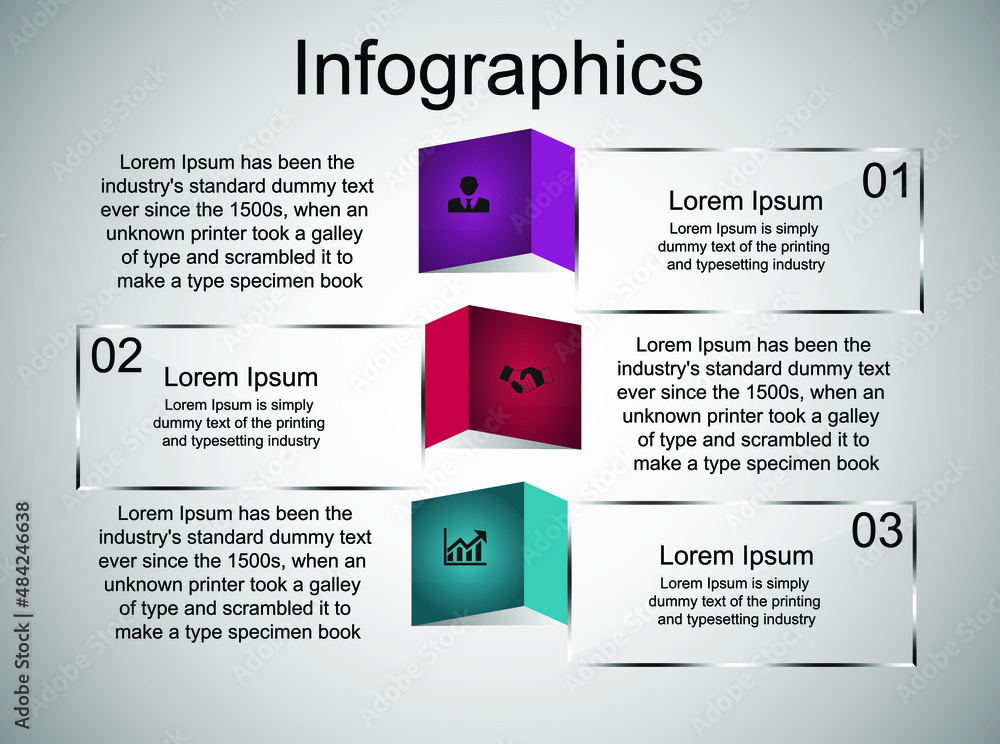 Infographics

Lorem Ipsum has been the industry's standard dummy text ever since the 1500s, when an unknown printer took a galley of type and scrambled it to make a type specimen book

01

Lorem Ipsum

Lorem Ipsum is simply dummy text of the printing and typesetting industry

02

Lorem Ipsum

Lorem Ipsum is simply dummy text of the printing and typesetting industry

Lorem Ipsum has been the industry's standard dummy text ever since the 1500s, when an unknown printer took a galley of type and scrambled it to make a type specimen book

Lorem Ipsum has been the industry's standard dummy text ever since the 1500s, when an unknown printer took a galley of type and scrambled it to make a type specimen book

03

Lorem Ipsum

Lorem Ipsum is simply dummy text of the printing and typesetting industry

Adobe Stock | #484246638