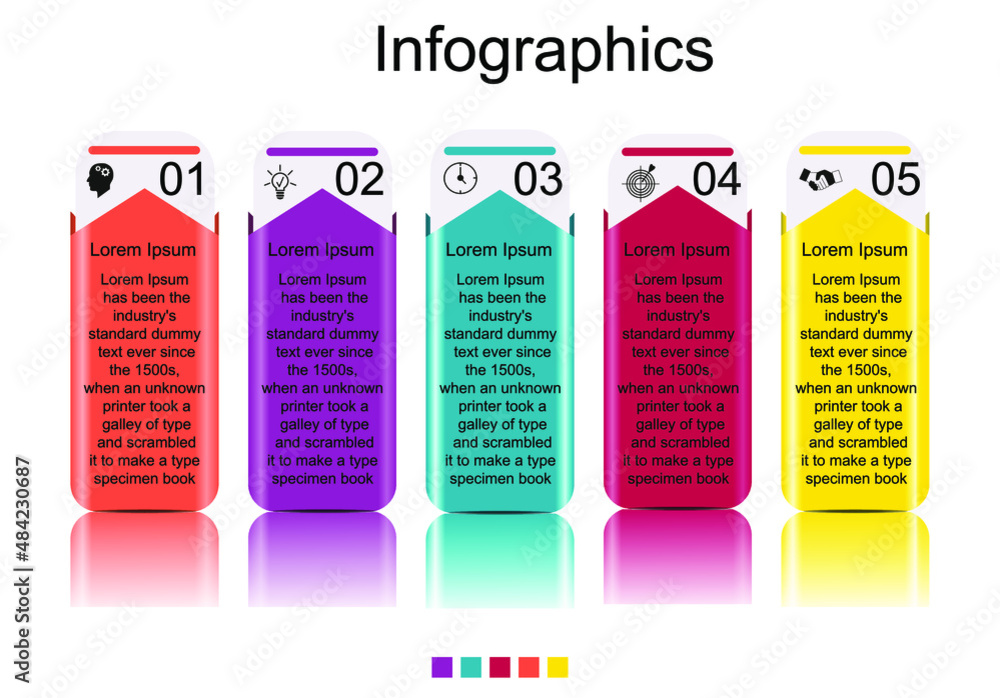 Infographics

01

Lorem Ipsum

Lorem Ipsum has been the industry's standard dummy text ever since the 1500s, when an unknown printer took a galley of type and scrambled it to make a type specimen book

02

Lorem Ipsum

Lorem Ipsum has been the industry's standard dummy text ever since the 1500s, when an unknown printer took a galley of type and scrambled it to make a type specimen book

03

Lorem Ipsum

Lorem Ipsum has been the industry's standard dummy text ever since the 1500s, when an unknown printer took a galley of type and scrambled it to make a type specimen book

04

Lorem Ipsum

Lorem Ipsum has been the industry's standard dummy text ever since the 1500s, when an unknown printer took a galley of type and scrambled it to make a type specimen book

05

Lorem Ipsum

Lorem Ipsum has been the industry's standard dummy text ever since the 1500s, when an unknown printer took a galley of type and scrambled it to make a type specimen book

Adobe Stock | #484230687