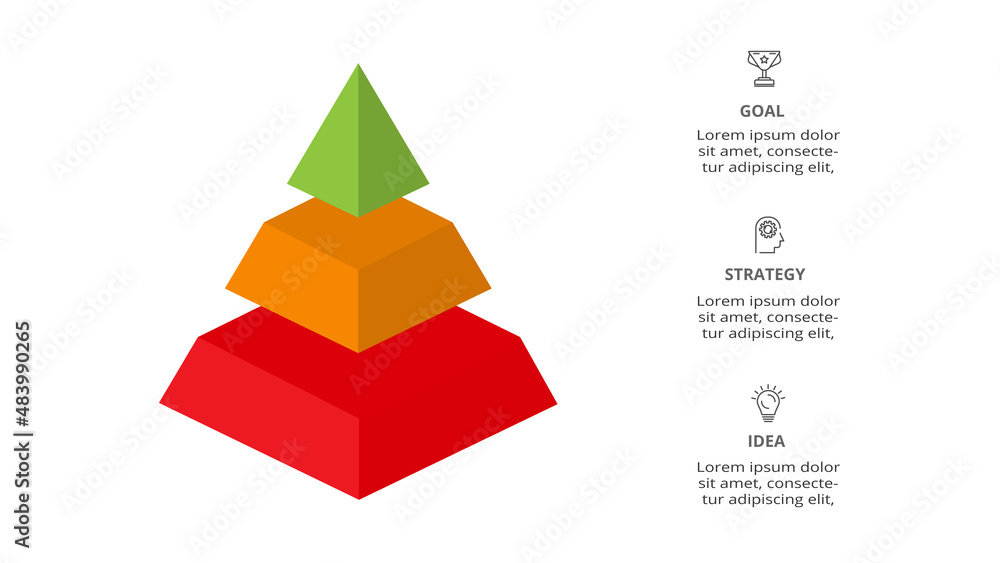 GOAL

Lorem ipsum dolor sit amet, consectetur adipiscing elit,

STRATEGY

Lorem ipsum dolor sit amet, consectetur adipiscing elit,

IDEA

Lorem ipsum dolor sit amet, consectetur adipiscing elit,

Adobe Stock | #483990265