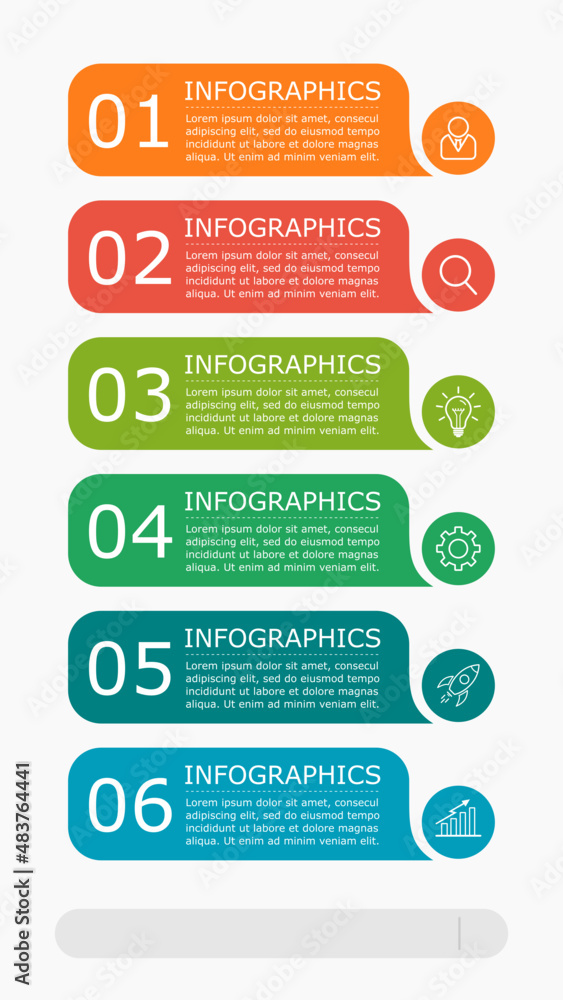 01
INFOGRAPHICS
Lorem ipsum dolor sit amet, consecul adipiscing elit, sed do eiusmod tempo incididunt ut labore et dolore magnas aliqua. Ut enim ad minim veniam elit.

02
INFOGRAPHICS
Lorem ipsum dolor sit amet, consecul adipiscing elit, sed do eiusmod tempo incididunt ut labore et dolore magnas aliqua. Ut enim ad minim veniam elit.

03
INFOGRAPHICS
Lorem ipsum dolor sit amet, consecul adipiscing elit, sed do eiusmod tempo incididunt ut labore et dolore magnas aliqua. Ut enim ad minim veniam elit.

04
INFOGRAPHICS
Lorem ipsum dolor sit amet, consecul adipiscing elit, sed do eiusmod tempo incididunt ut labore et dolore magnas aliqua. Ut enim ad minim veniam elit.

05
INFOGRAPHICS
Lorem ipsum dolor sit amet, consecul adipiscing elit, sed do eiusmod tempo incididunt ut labore et dolore magnas aliqua. Ut enim ad minim veniam elit.

06
INFOGRAPHICS
Lorem ipsum dolor sit amet, consecul adipiscing elit, sed do eiusmod tempo incididunt ut labore et dolore magnas aliqua. Ut enim ad minim veniam elit.

Adobe Stock | #483764441