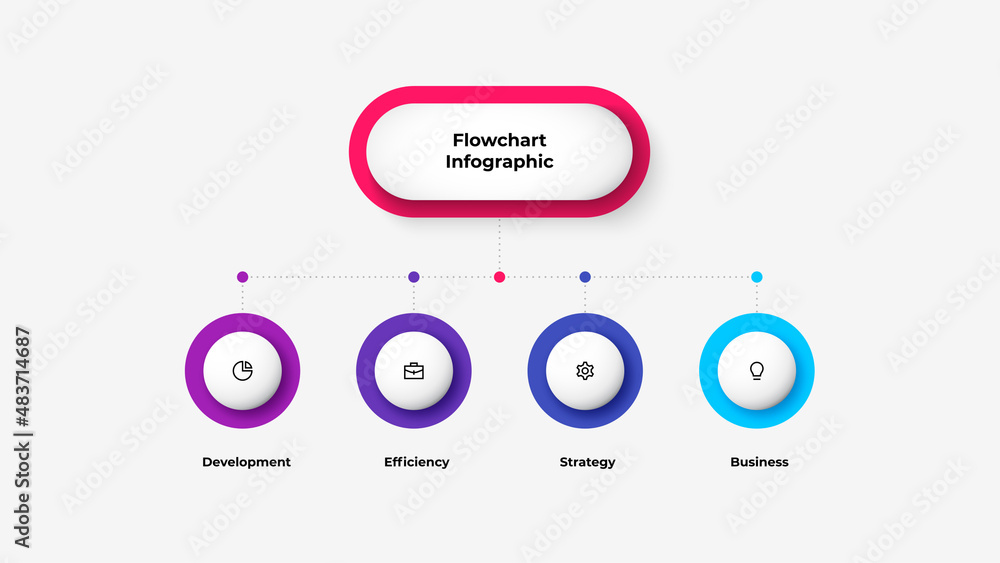 Flowchart Infographic

Development

Efficiency

Strategy

Business

Adobe Stock | #483714687