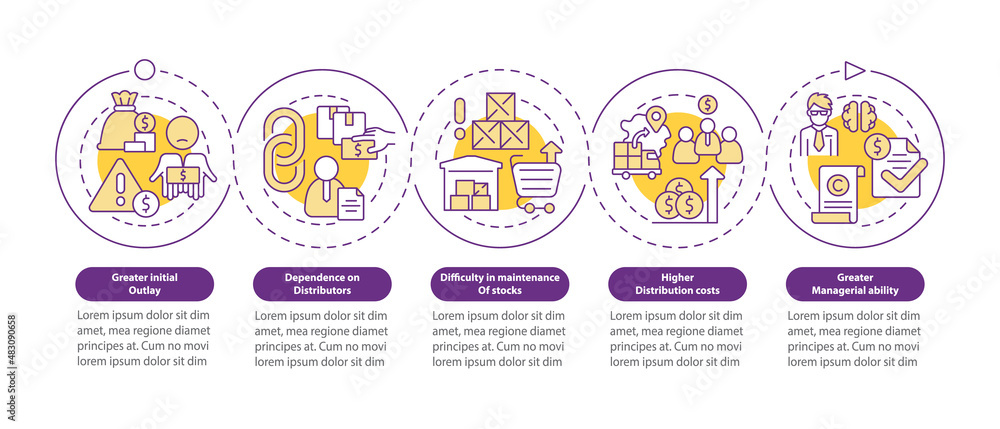 Greater initial Outlay

Lorem ipsum dolor sit dim amet, mea regione diamet principes at. Cum no movi lorem ipsum dolor sit dim

Dependence on Distributors

Lorem ipsum dolor sit dim amet, mea regione diamet principes at. Cum no movi lorem ipsum dolor sit dim

Difficulty in maintenance Of stocks

Lorem ipsum dolor sit dim amet, mea regione diamet principes at. Cum no movi lorem ipsum dolor sit dim

Higher Distribution costs

Lorem ipsum dolor sit dim amet, mea regione diamet principes at. Cum no movi lorem ipsum dolor sit dim

Greater Managerial ability

Lorem ipsum dolor sit dim amet, mea regione diamet principes at. Cum no movi lorem ipsum dolor sit dim

483090658