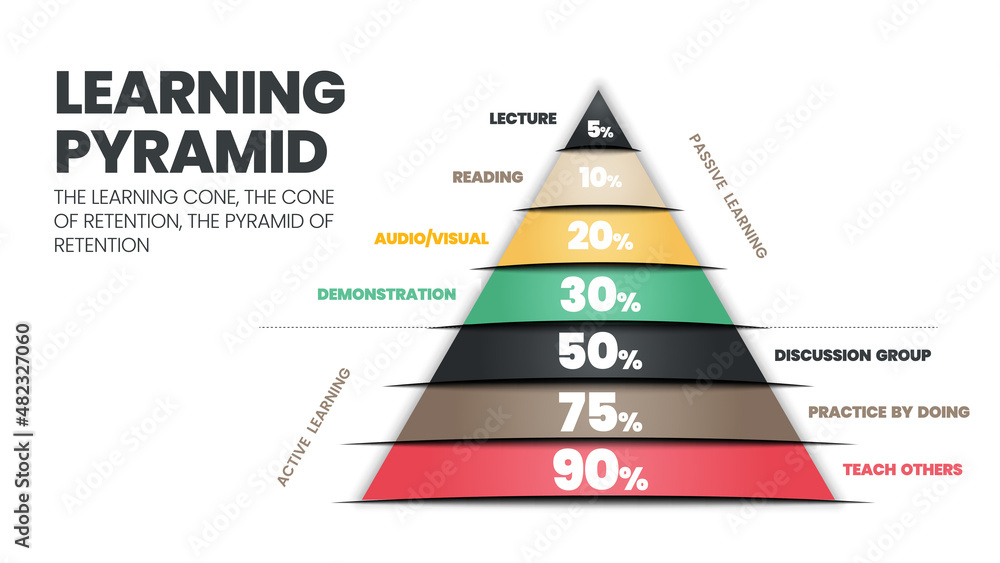 LEARNING PYRAMID

THE LEARNING CONE, THE CONE OF RETENTION, THE PYRAMID OF RETENTION

LECTURE 5%

READING 10%

AUDIO/VISUAL 20%

DEMONSTRATION 30%

PASSIVE LEARNING

50% DISCUSSION GROUP

75% PRACTICE BY DOING

90% TEACH OTHERS

ACTIVE LEARNING

Adobe Stock | #482327060