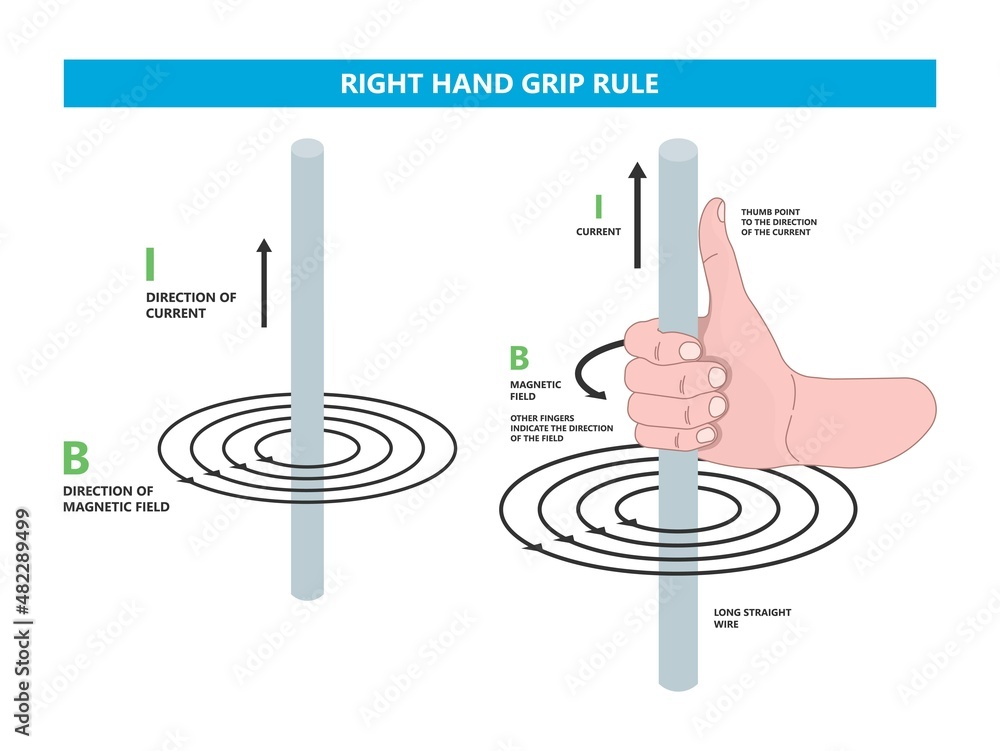 RIGHT HAND GRIP RULE

I
DIRECTION OF CURRENT

B
DIRECTION OF MAGNETIC FIELD

I
CURRENT

THUMB POINT TO THE DIRECTION OF THE CURRENT

B
MAGNETIC FIELD

OTHER FINGERS INDICATE THE DIRECTION OF THE FIELD

LONG STRAIGHT WIRE

Adobe Stock | #482289499