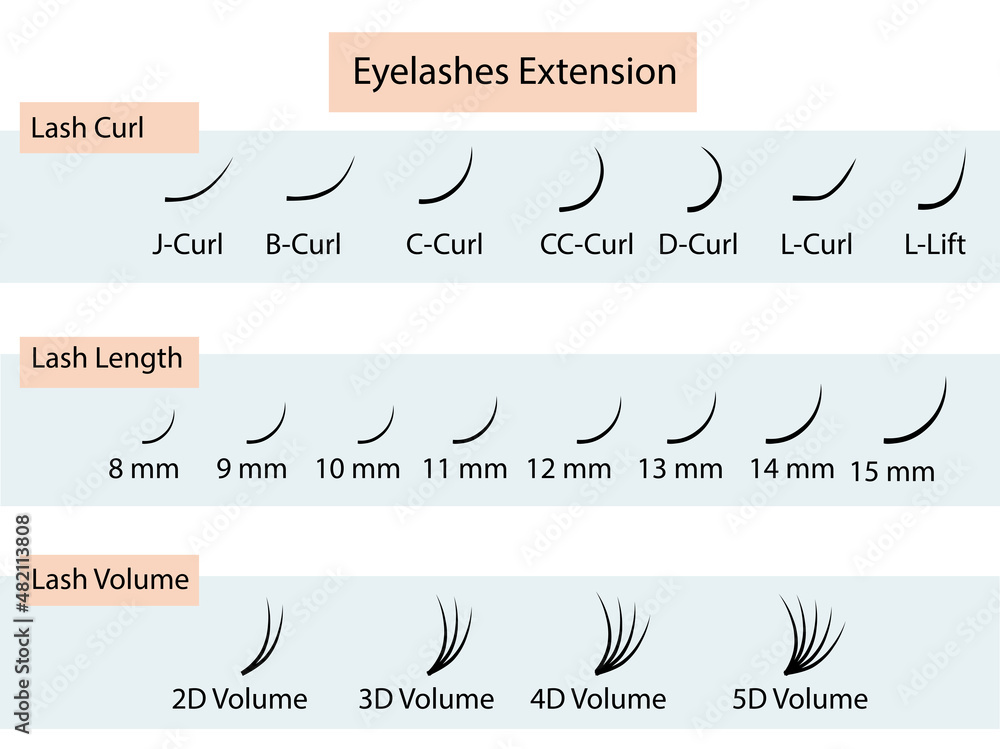 Eyelashes Extension

Lash Curl

J-Curl B-Curl C-Curl CC-Curl D-Curl L-Curl L-Lift

Lash Length

8 mm 9 mm 10 mm 11 mm 12 mm 13 mm 14 mm 15 mm

Lash Volume

2D Volume 3D Volume 4D Volume 5D Volume

Adobe Stock | #482113808