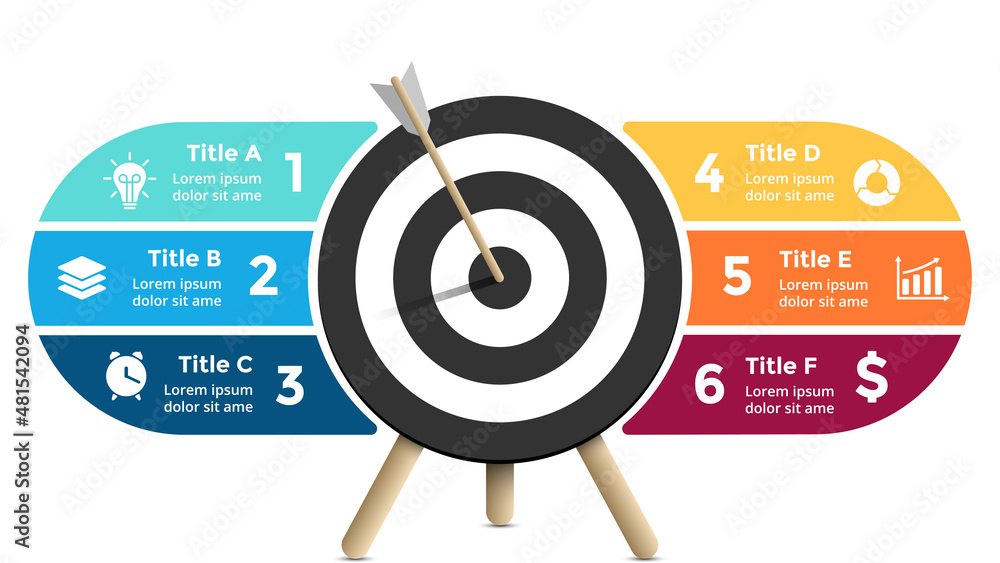 Title A
Lorem ipsum dolor sit ame
1

Title B
Lorem ipsum dolor sit ame
2

Title C
Lorem ipsum dolor sit ame
3

4
Title D
Lorem ipsum dolor sit ame

5
Title E
Lorem ipsum dolor sit ame

6
Title F
Lorem ipsum dolor sit ame
$

Adobe Stock | #481542094