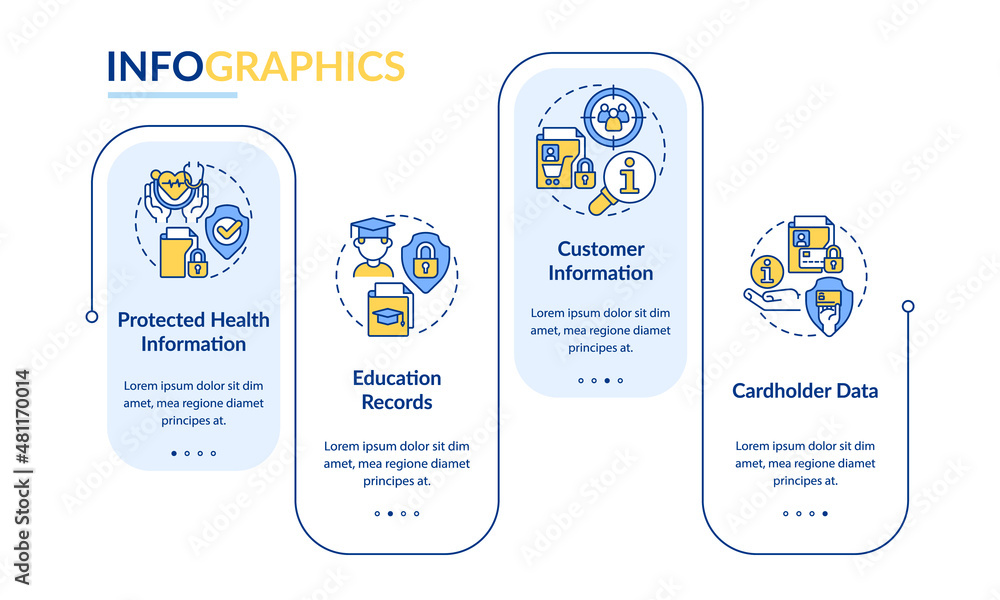 INFOGRAPHICS

Protected Health Information

Lorem ipsum dolor sit dim amet, mea regione diamet principes at.

Education Records

Lorem ipsum dolor sit dim amet, mea regione diamet principes at.

Customer Information

Lorem ipsum dolor sit dim amet, mea regione diamet principes at.

Cardholder Data

Lorem ipsum dolor sit dim amet, mea regione diamet principes at.

Adobe Stock | #481170014