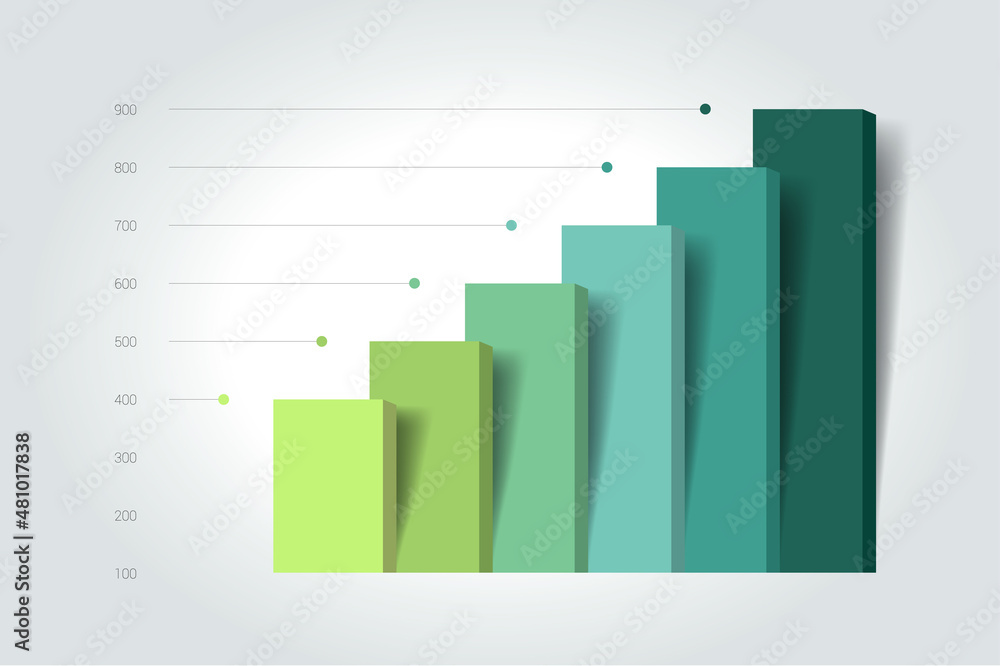 900
800
700
600
500
400
300
200
100

Adobe Stock | #481017838