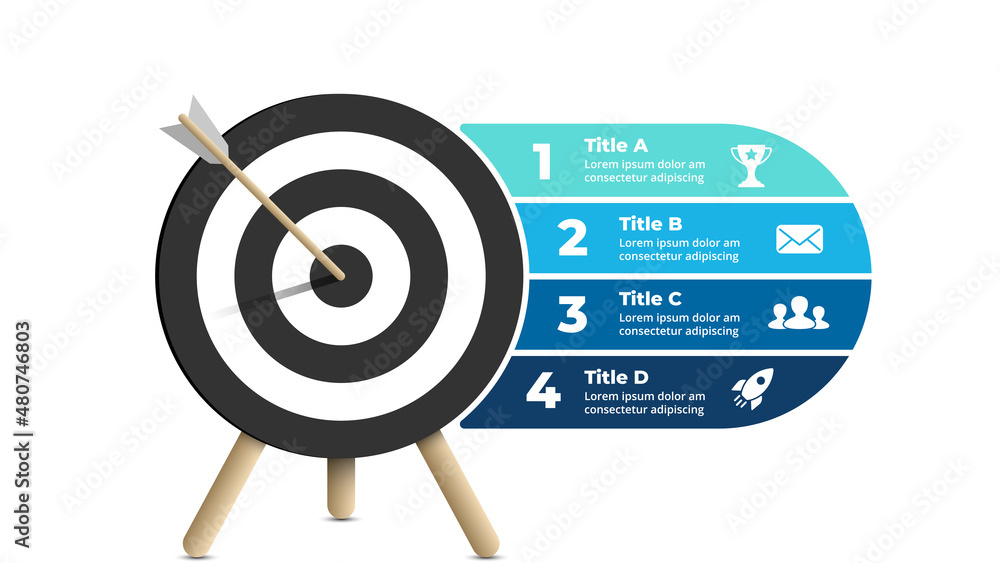 1
Title A
Lorem ipsum dolor am consectetur adipiscing

2
Title B
Lorem ipsum dolor am consectetur adipiscing

3
Title C
Lorem ipsum dolor am consectetur adipiscing

4
Title D
Lorem ipsum dolor am consectetur adipiscing

Adobe Stock | #480746803