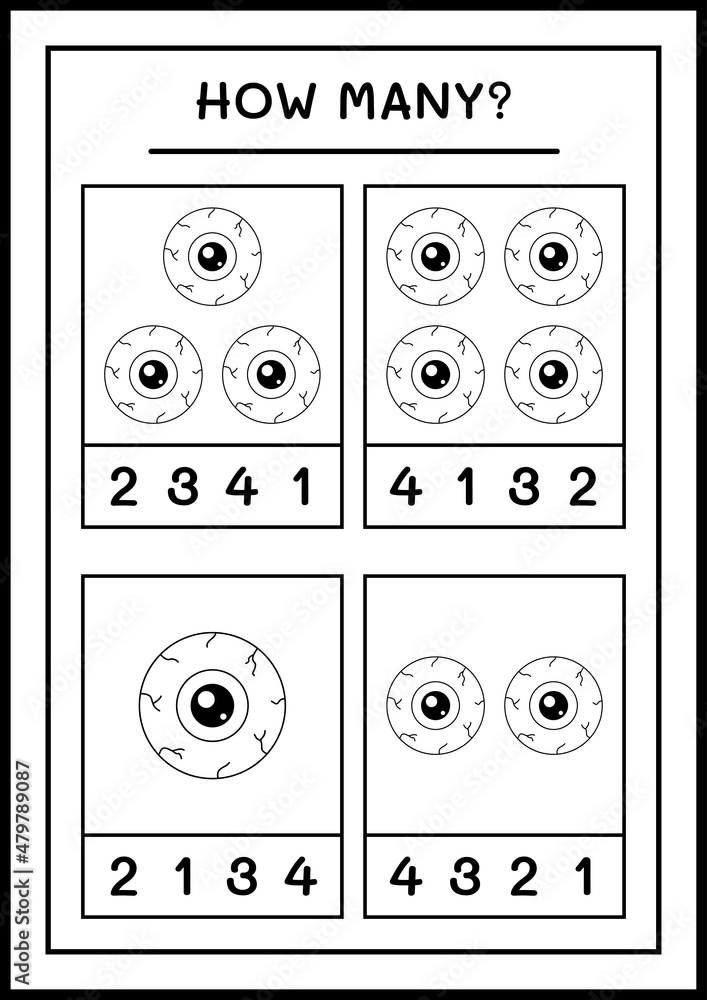 HOW MANY?

2 3 4 1

4 1 3 2

2 1 3 4

4 3 2 1

Adobe Stock | #479789087