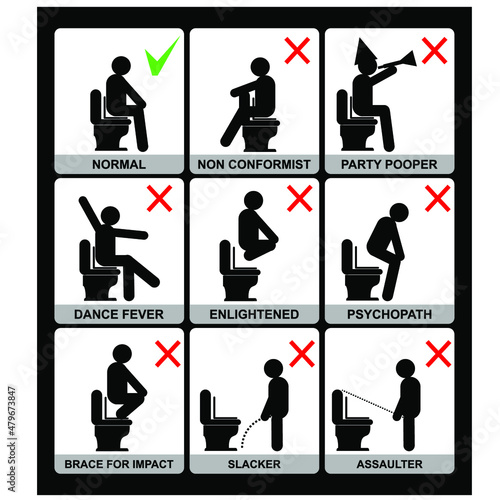 NORMAL

NON CONFORMIST

PARTY POOPER

DANCE FEVER

ENLIGHTENED

PSYCHOPATH

BRACE FOR IMPACT

SLACKER

ASSAULTER

Adobe Stock | #479673847