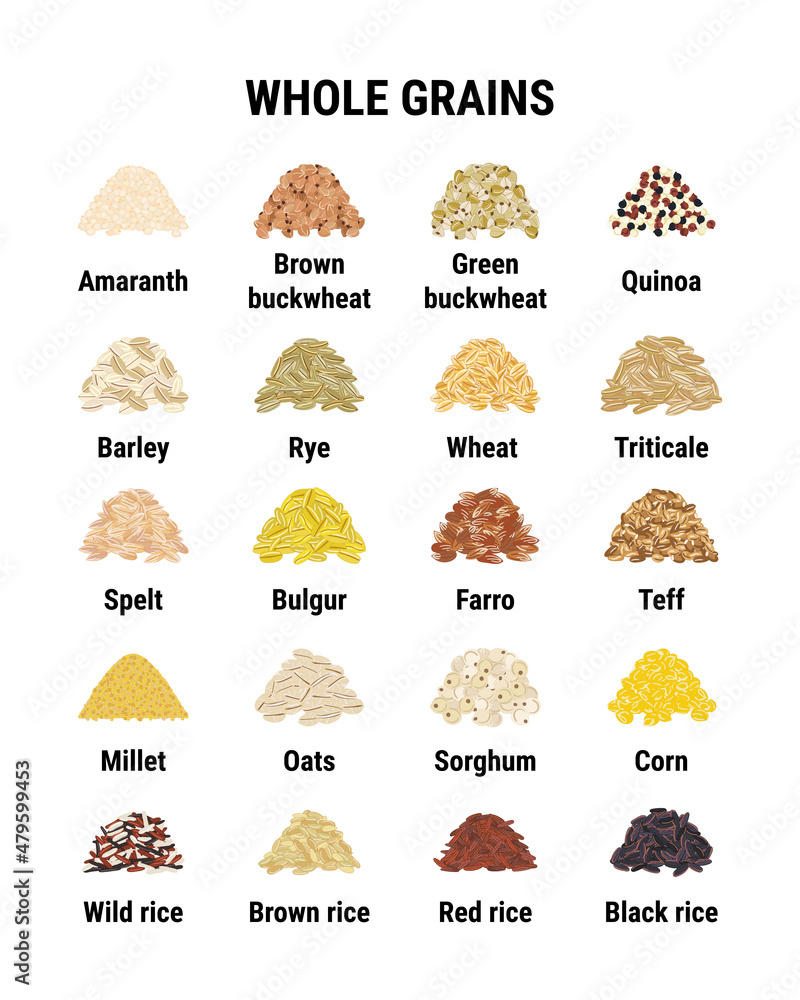 WHOLE GRAINS

Amaranth

Brown buckwheat

Green buckwheat

Quinoa

Barley

Rye

Wheat

Triticale

Spelt

Bulgur

Farro

Teff

Millet

Oats

Sorghum

Corn

Wild rice

Brown rice

Red rice

Black rice

Adobe Stock | #479599453