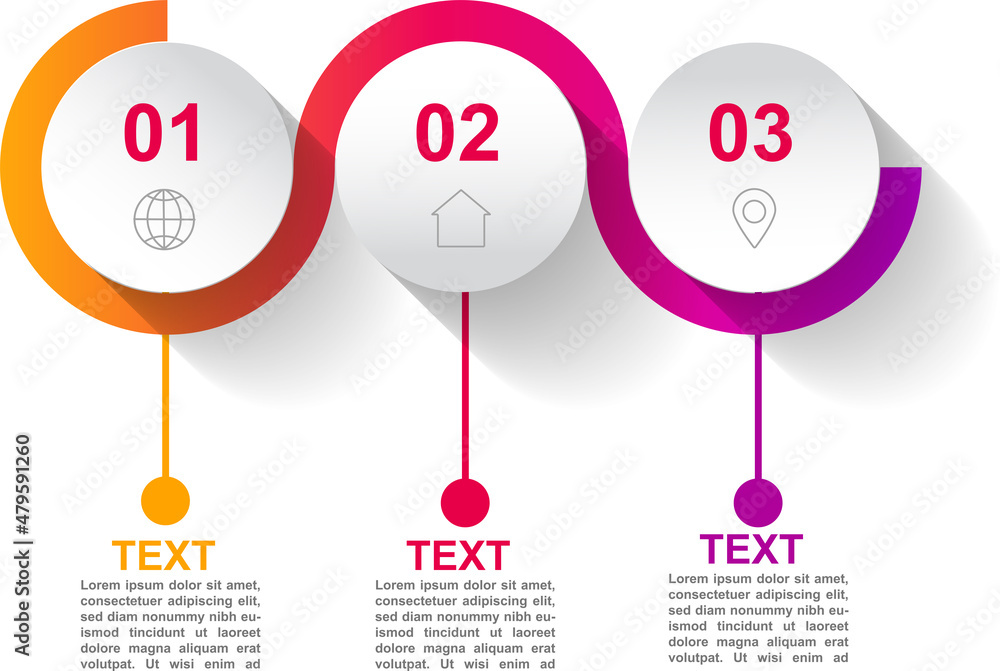 01

02

03

TEXT

Lorem ipsum dolor sit amet, consectetuer adipiscing elit, sed diam nonummy nibh euismod tincidunt ut laoreet dolore magna aliquam erat volutpat. Ut wisi enim ad

TEXT

Lorem ipsum dolor sit amet, consectetuer adipiscing elit, sed diam nonummy nibh euismod tincidunt ut laoreet dolore magna aliquam erat volutpat. Ut wisi enim ad

TEXT

Lorem ipsum dolor sit amet, consectetuer adipiscing elit, sed diam nonummy nibh euismod tincidunt ut laoreet dolore magna aliquam erat volutpat. Ut wisi enim ad

Adobe Stock | #479591260