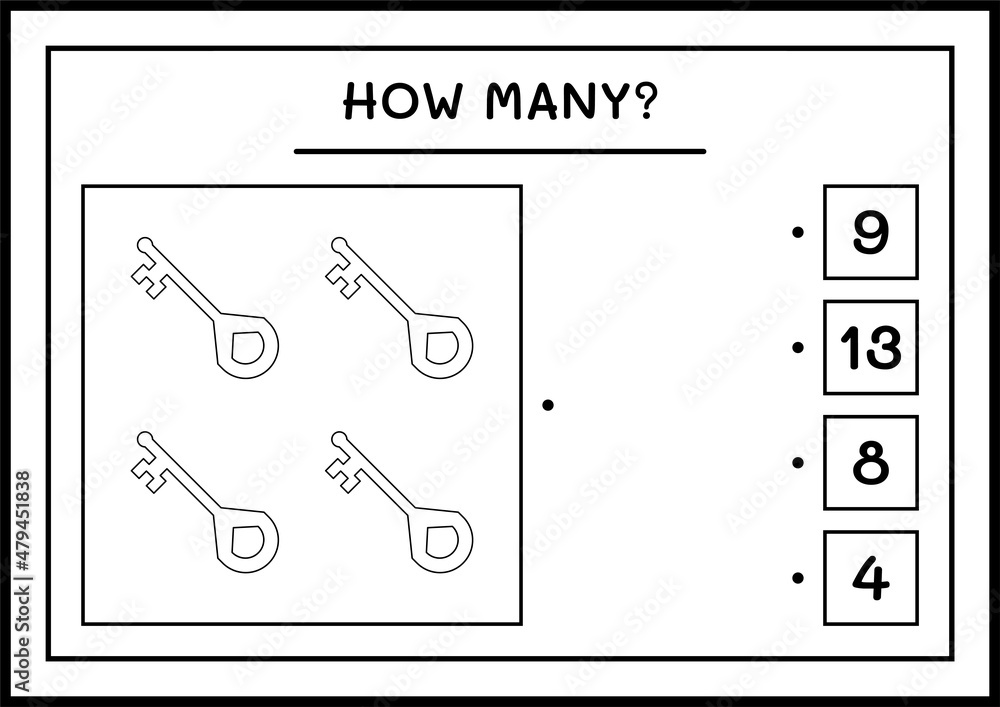 HOW MANY?

9

13

8

4

#479451838