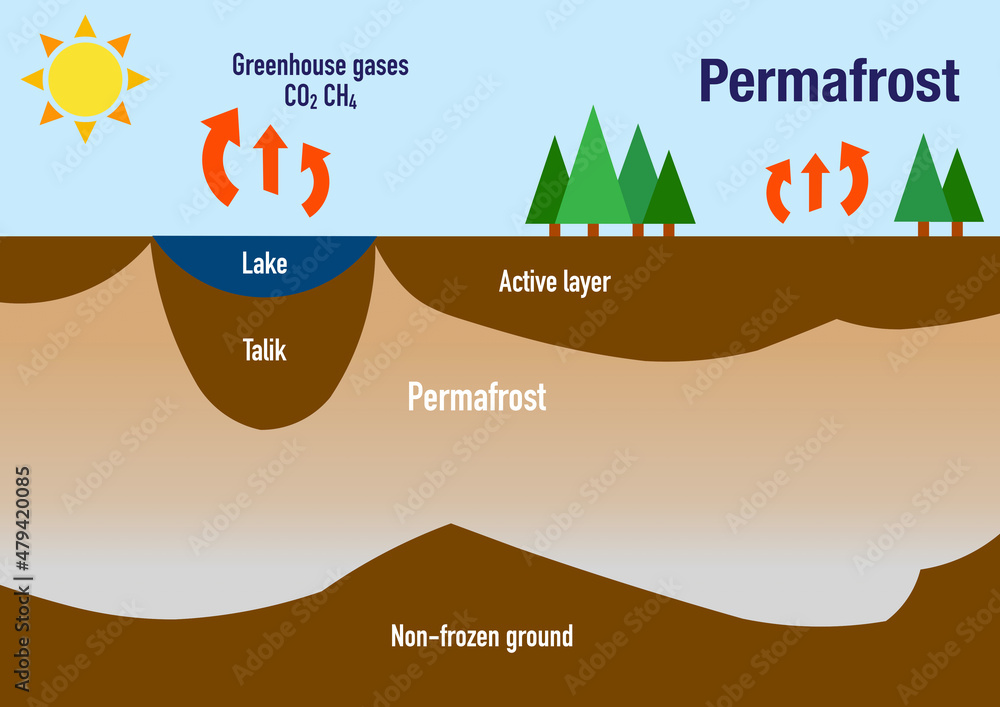 Greenhouse gases
$CO_2$ $CH_4$

Permafrost

Lake

Active layer

Talik

Permafrost

Non-frozen ground

Adobe Stock | #479420085