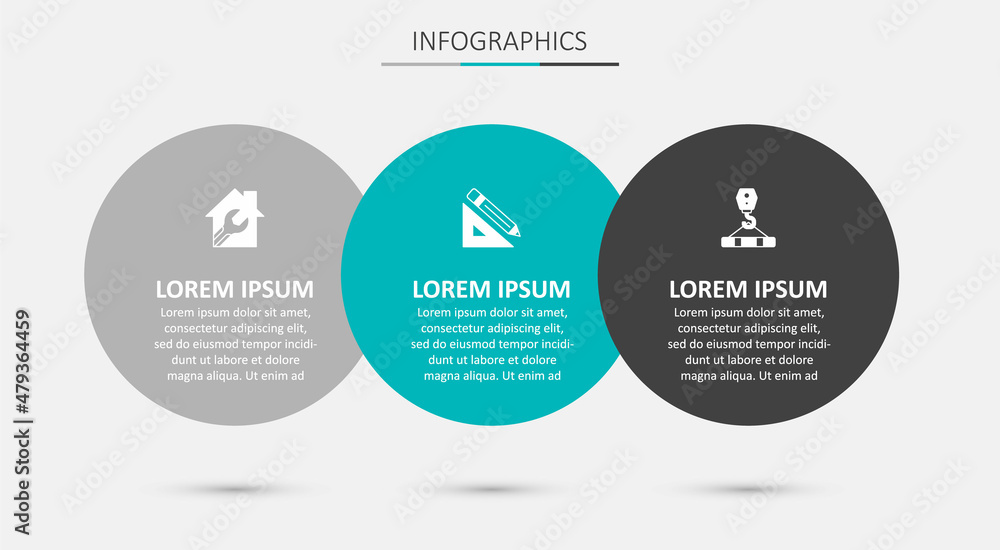 INFOGRAPHICS

LOREM IPSUM
Lorem ipsum dolor sit amet, consectetur adipiscing elit, sed do eiusmod tempor incididunt ut labore et dolore magna aliqua. Ut enim ad

LOREM IPSUM
Lorem ipsum dolor sit amet, consectetur adipiscing elit, sed do eiusmod tempor incididunt ut labore et dolore magna aliqua. Ut enim ad

LOREM IPSUM
Lorem ipsum dolor sit amet, consectetur adipiscing elit, sed do eiusmod tempor incididunt ut labore et dolore magna aliqua. Ut enim ad

Adobe Stock | #479364459